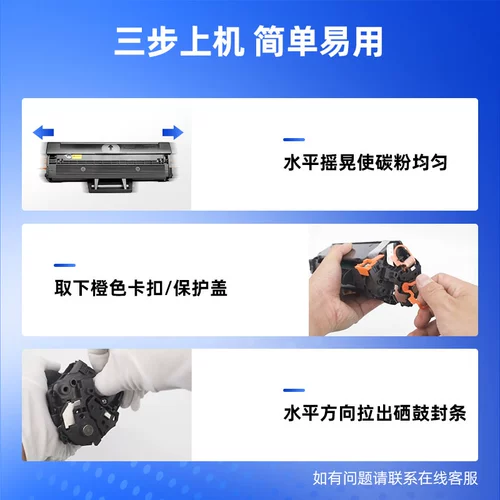 三步上机 简单易用

水平摇晃使碳粉均匀

取下橙色卡扣/保护盖

水平方向拉出硒鼓封条

如有问题请联系在线客服