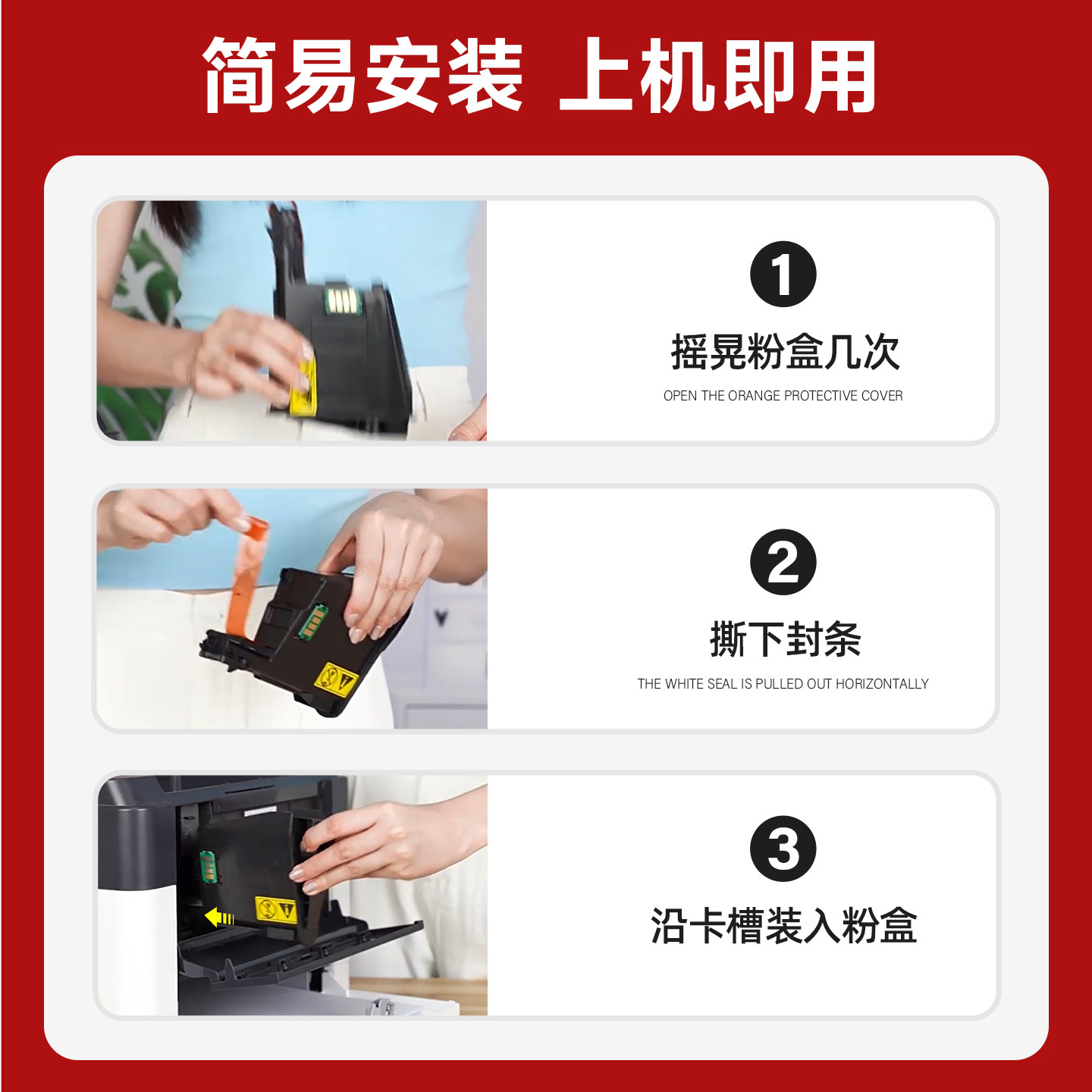 简易安装 上机即用

1
摇晃粉盒几次
OPEN THE ORANGE PROTECTIVE COVER

2
撕下封条
THE WHITE SEAL IS PULLED OUT HORIZONTALLY

3
沿卡槽装入粉盒