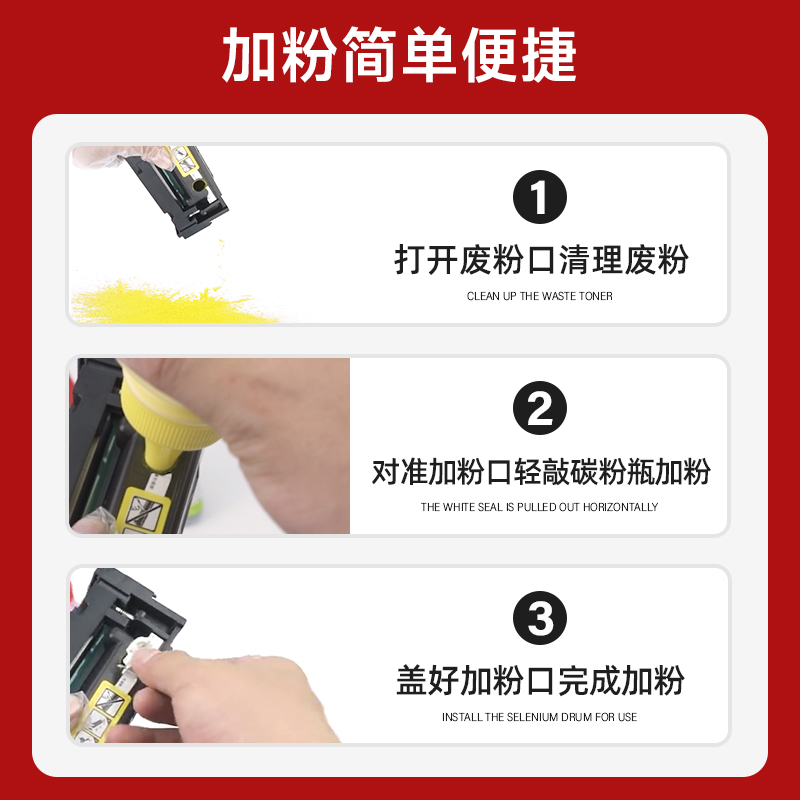 加粉简单便捷

1
打开废粉口清理废粉
CLEAN UP THE WASTE TONER

2
对准加粉口轻敲碳粉瓶加粉
THE WHITE SEAL IS PULLED OUT HORIZONTALLY

3
盖好加粉口完成加粉
INSTALL THE SELENIUM DRUM FOR USE