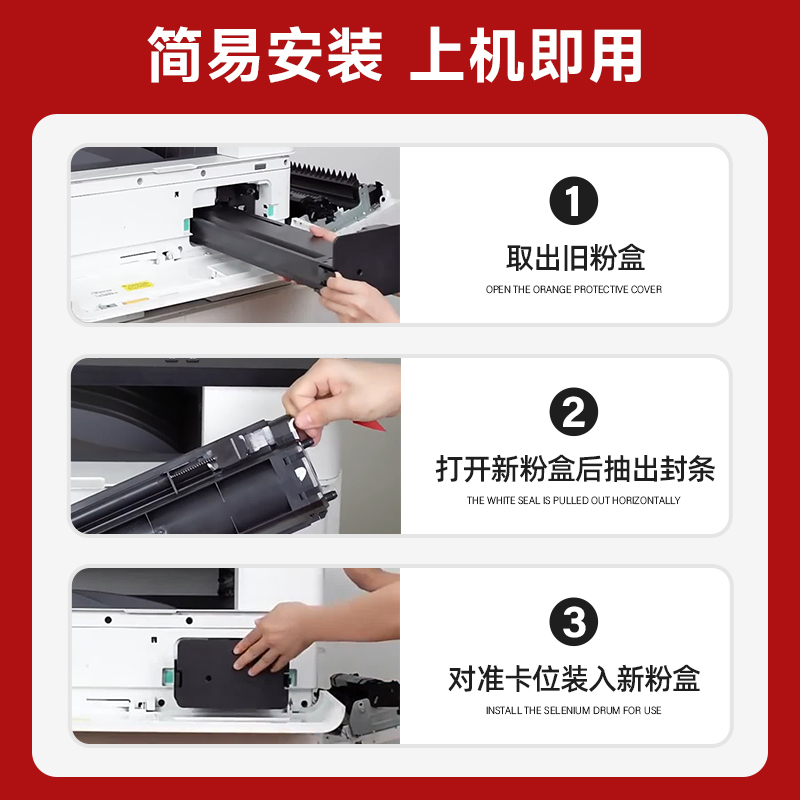 简易安装 上机即用

1
取出旧粉盒
OPEN THE ORANGE PROTECTIVE COVER

2
打开新粉盒后抽出封条
THE WHITE SEAL IS PULLED OUT HORIZONTALLY

3
对准卡位装入新粉盒
INSTALL THE SELENIUM DRUM FOR USE