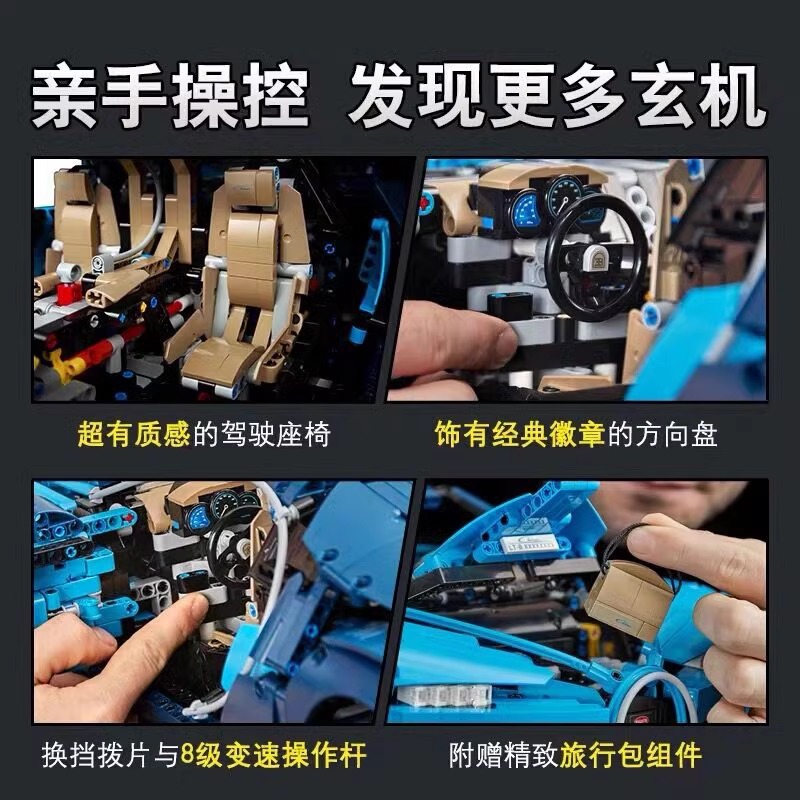 亲手操控 发现更多玄机

超有质感的驾驶座椅

饰有经典徽章的方向盘

换挡拨片与8级变速操作杆

附赠精致旅行包组件