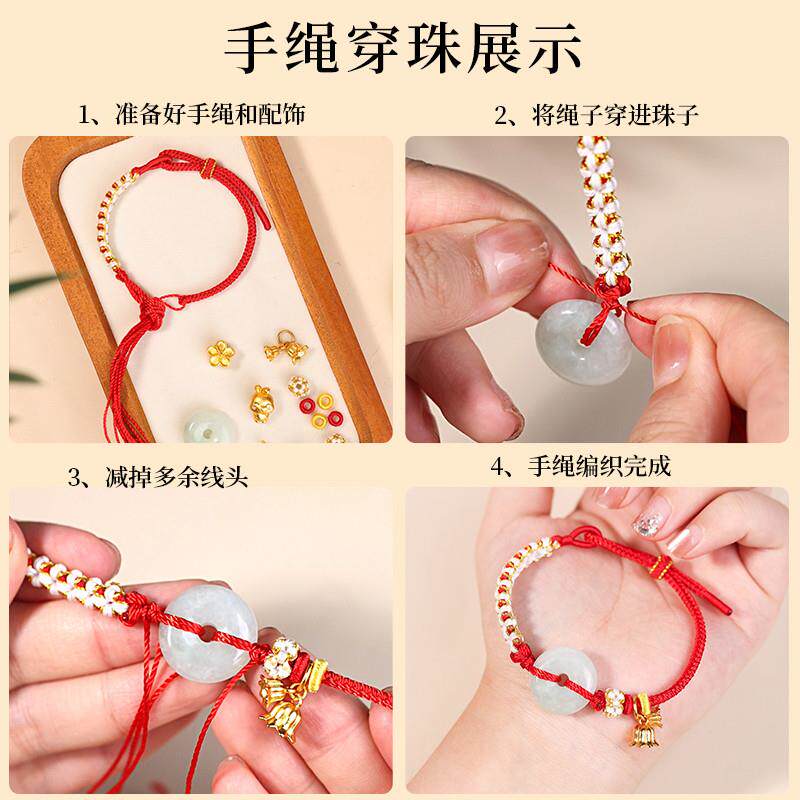 手绳穿珠展示

1、准备好手绳和配饰

2、将绳子穿进珠子

3、减掉多余线头

4、手绳编织完成