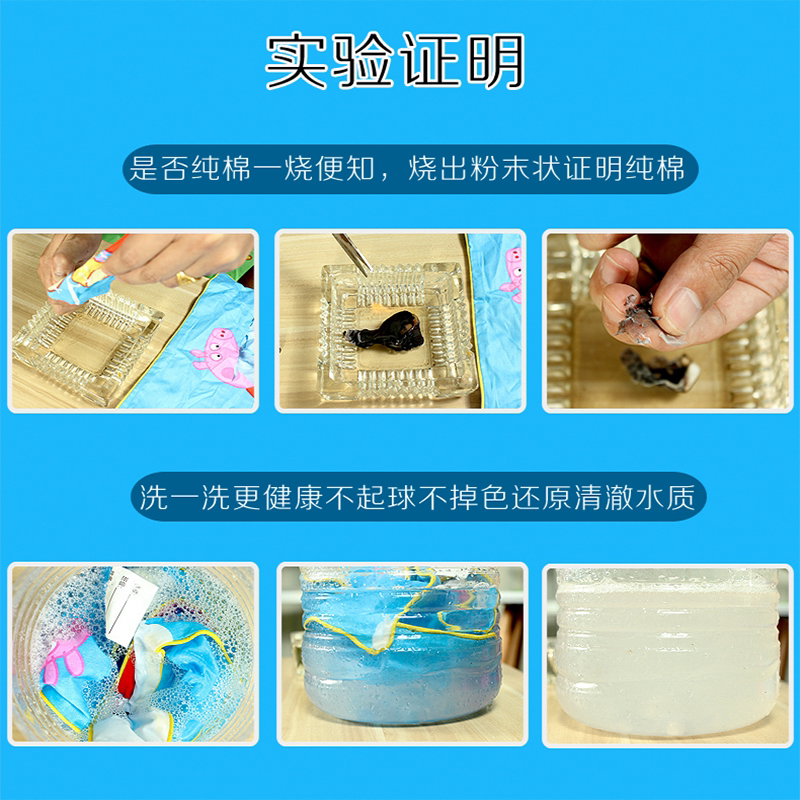 实验证明

是否纯棉一烧便知，烧出粉末状证明纯棉

洗一洗更健康不起球不掉色还原清澈水质