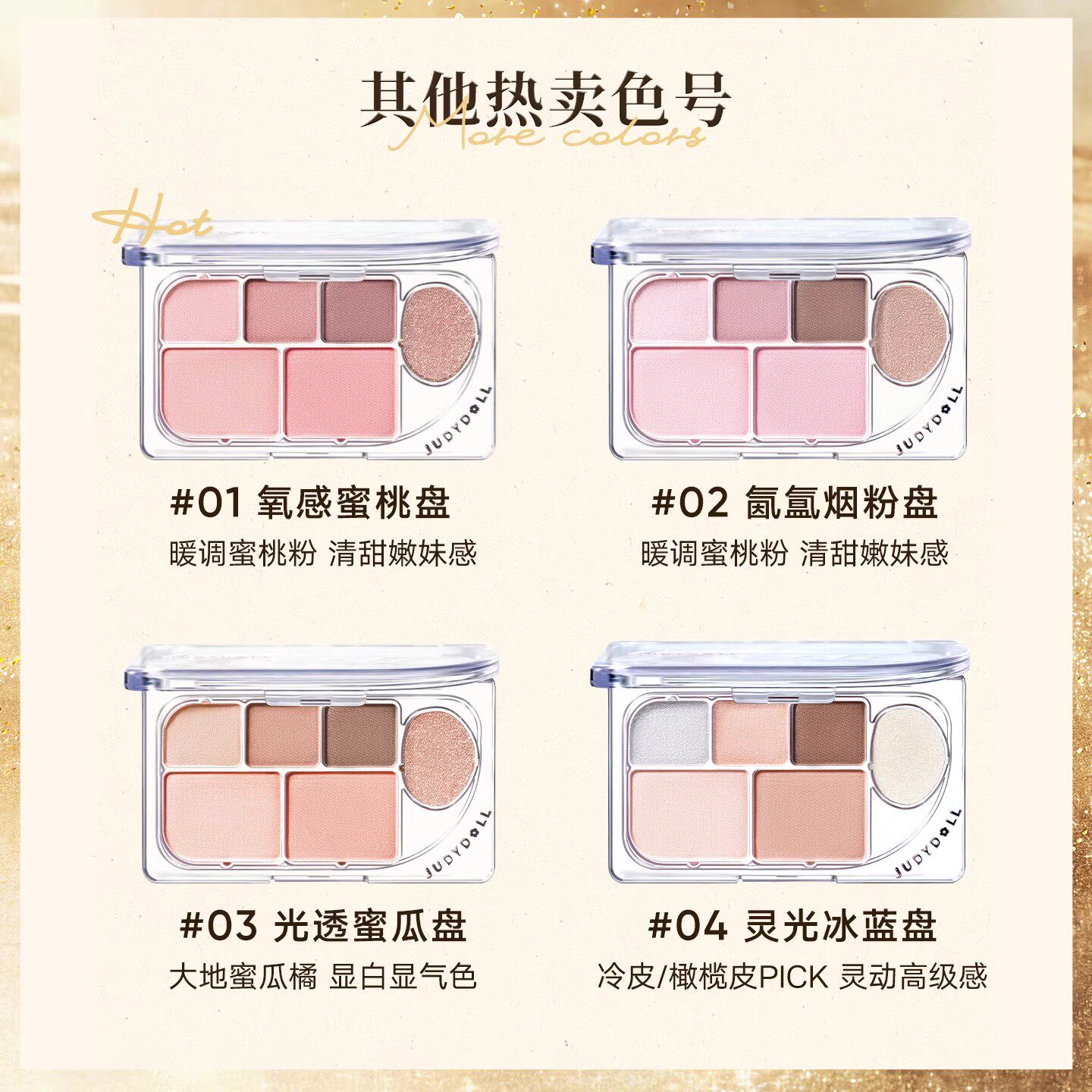 其他热卖色号
More colors

Hot

JUDYDOLL

#01 氧感蜜桃盘
暖调蜜桃粉 清甜嫩妹感

JUDYDOLL

#02 氤氲烟粉盘
暖调蜜桃粉 清甜嫩妹感

JUDYDOLL

#03 光透蜜瓜盘
大地蜜瓜橘 显白显气色

JUDYDOLL

#04 灵光冰蓝盘
冷皮/橄榄皮PICK 灵动高级感