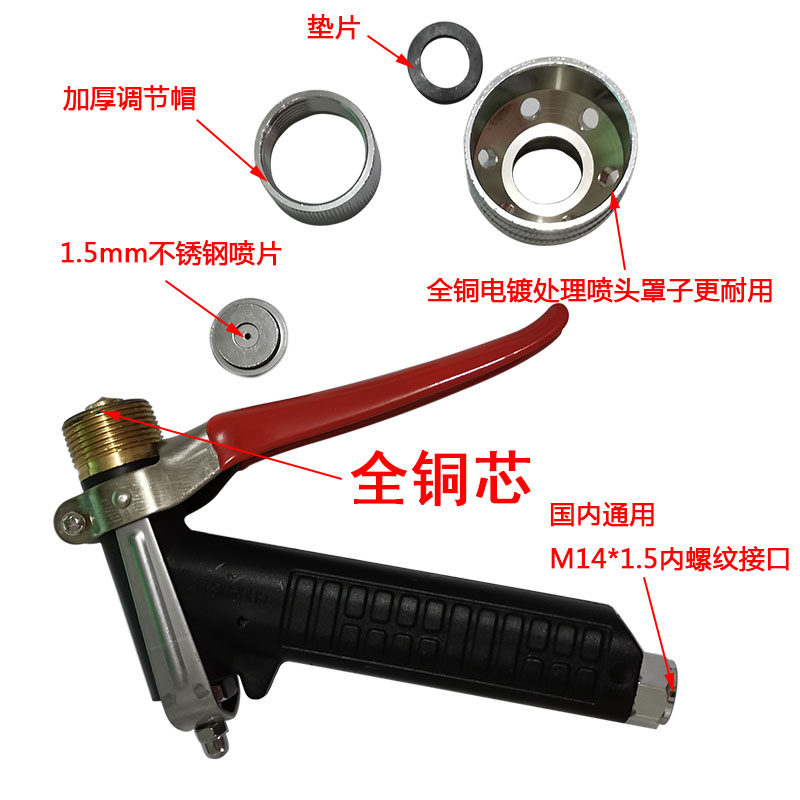 垫片

加厚调节帽

1.5mm不锈钢喷片

全铜电镀处理喷头罩子更耐用

全铜芯

国内通用
M14*1.5内螺纹接口