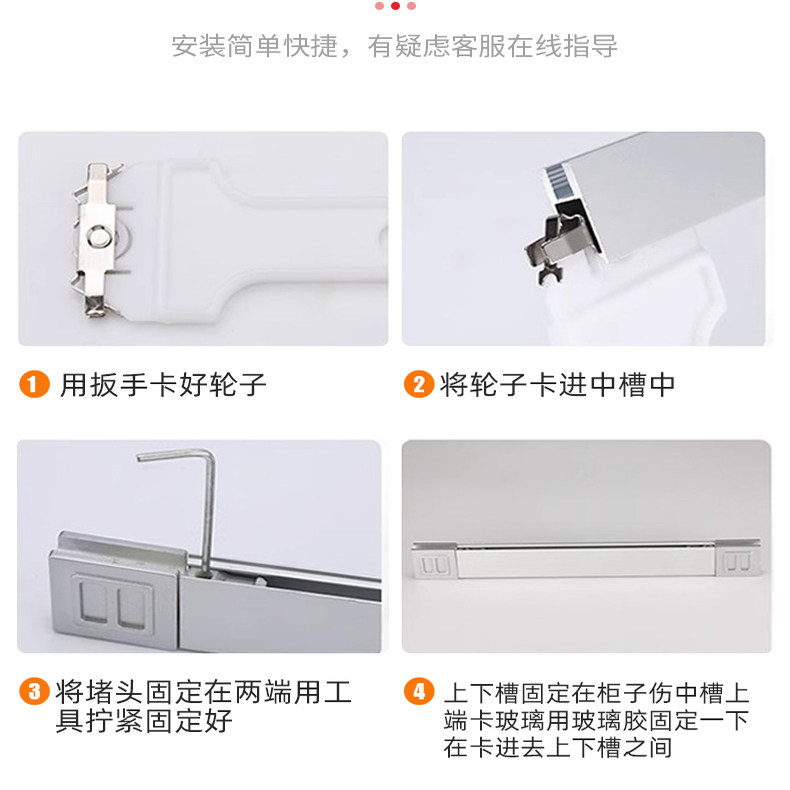 安装简单快捷，有疑虑客服在线指导

1 用扳手卡好轮子

2 将轮子卡进中槽中

3 将堵头固定在两端用工具拧紧固定好

4 上下槽固定在柜子伤中槽上端卡玻璃用玻璃胶固定一下在卡进去上下槽之间