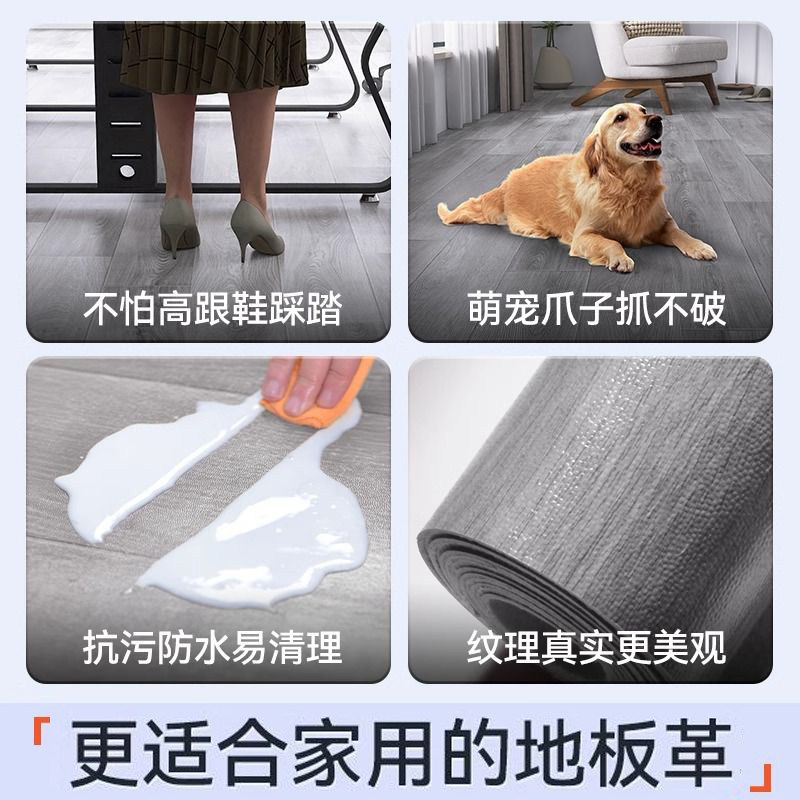 不怕高跟鞋踩踏

萌宠爪子抓不破

抗污防水易清理

纹理真实更美观

「更适合家用的地板革」