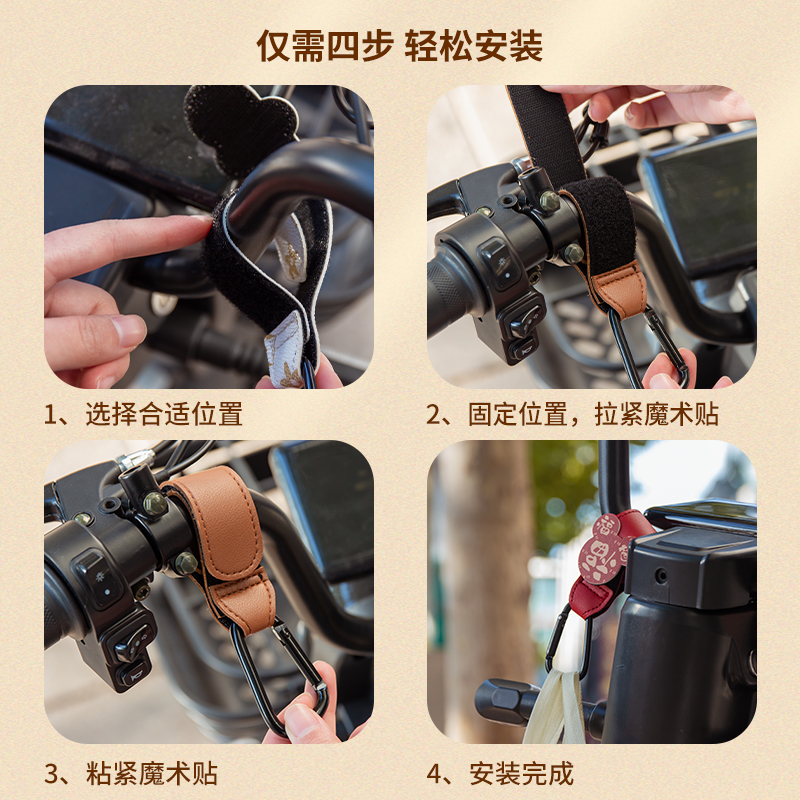 仅需四步 轻松安装

1、选择合适位置

2、固定位置，拉紧魔术贴

3、粘紧魔术贴

4、安装完成