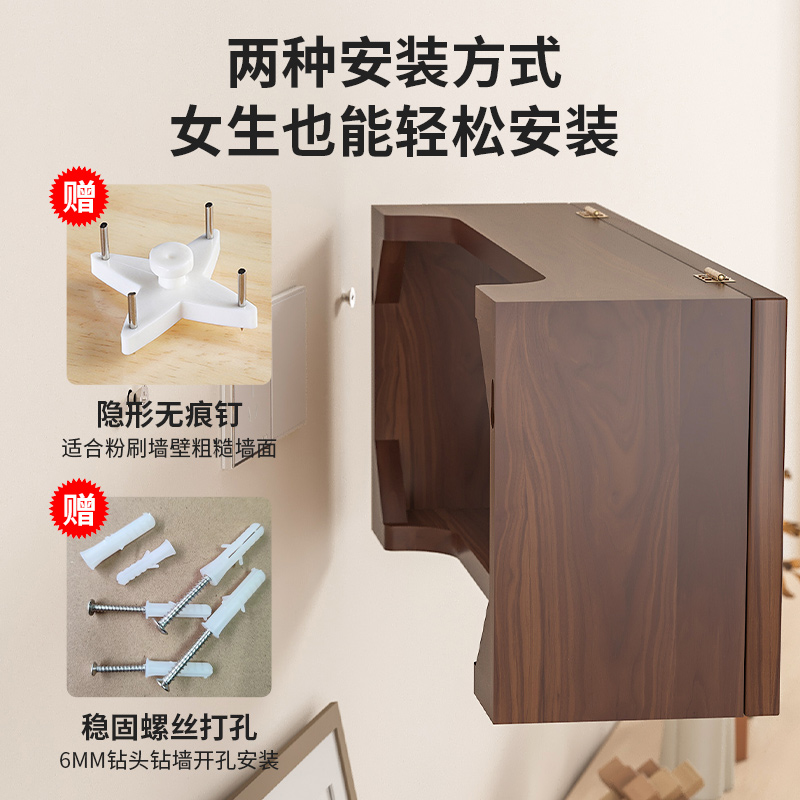 两种安装方式
女生也能轻松安装

赠

隐形无痕钉
适合粉刷墙壁粗糙墙面

赠

稳固螺丝打孔
6MM钻头钻墙开孔安装