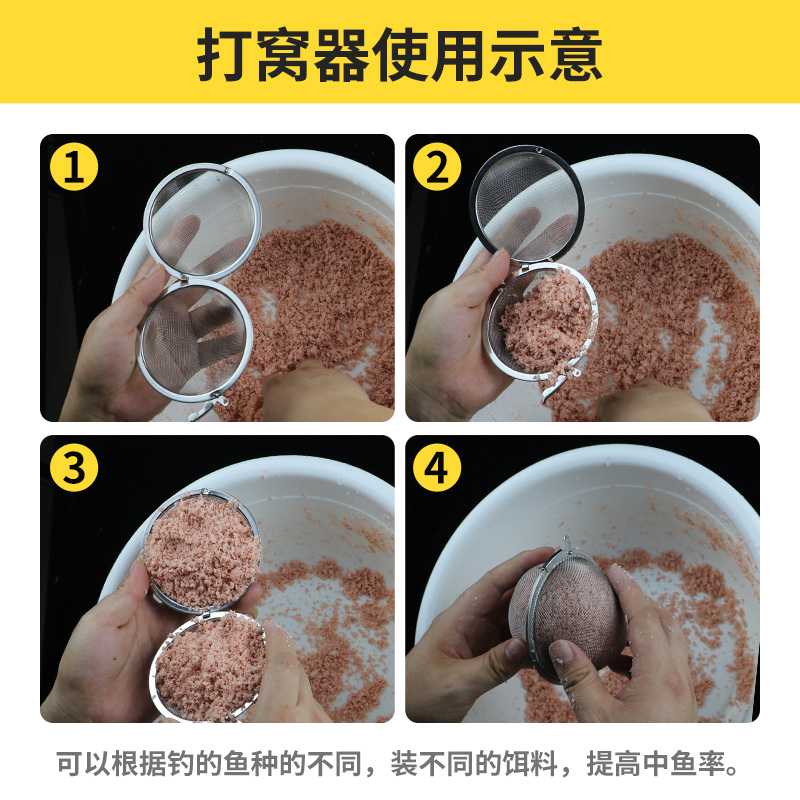 打窝器使用示意

1

2

3

4

可以根据钓的鱼种的不同，装不同的饵料，提高中鱼率。