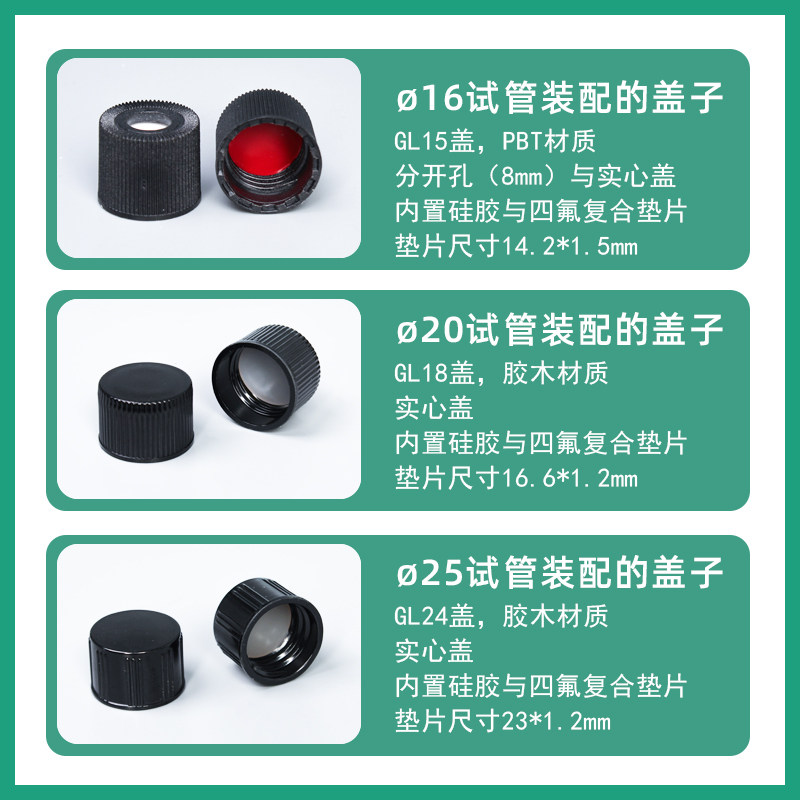 ø16试管装配的盖子
GL15盖，PBT材质
分开孔（8mm）与实心盖
内置硅胶与四氟复合垫片
垫片尺寸14.2*1.5mm

ø20试管装配的盖子
GL18盖，胶木材质
实心盖
内置硅胶与四氟复合垫片
垫片尺寸16.6*1.2mm

ø25试管装配的盖子
GL24盖，胶木材质
实心盖
内置硅胶与四氟复合垫片
垫片尺寸23*1.2mm