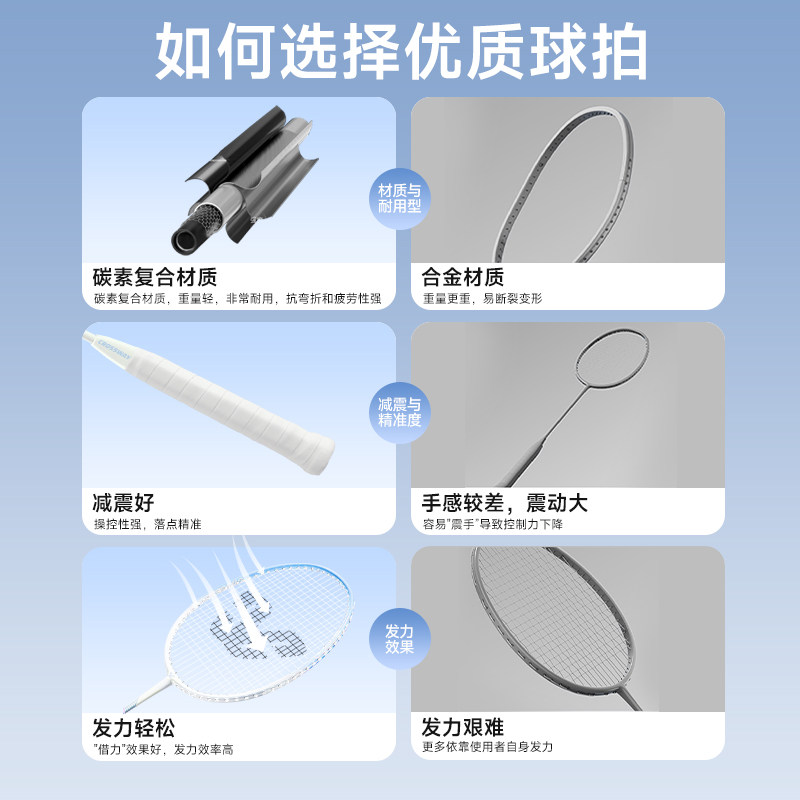 如何选择优质球拍

材质与耐用型

碳素复合材质
碳素复合材质，重量轻，非常耐用，抗弯折和疲劳性强

合金材质
重量更重，易断裂变形

减震与精准度

减震好
操控性强，落点精准

手感较差，震动大
容易"震手"导致控制力下降

发力效果

发力轻松
"借力"效果好，发力效率高

发力艰难
更多依靠使用者自身发力