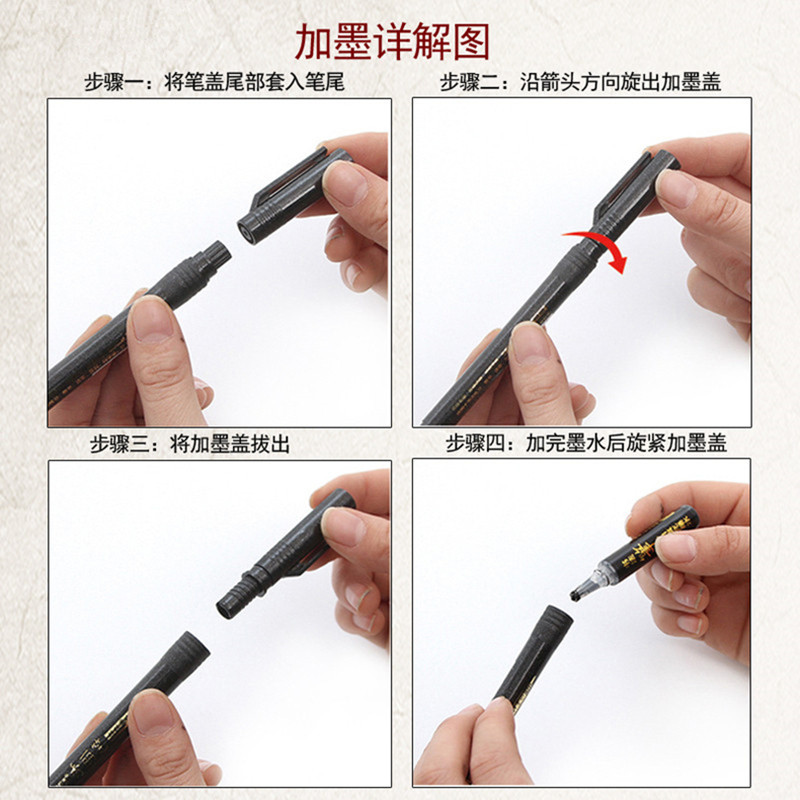 加墨详解图

步骤一：将笔盖尾部套入笔尾

步骤二：沿箭头方向旋出加墨盖

步骤三：将加墨盖拔出

步骤四：加完墨水后旋紧加墨盖