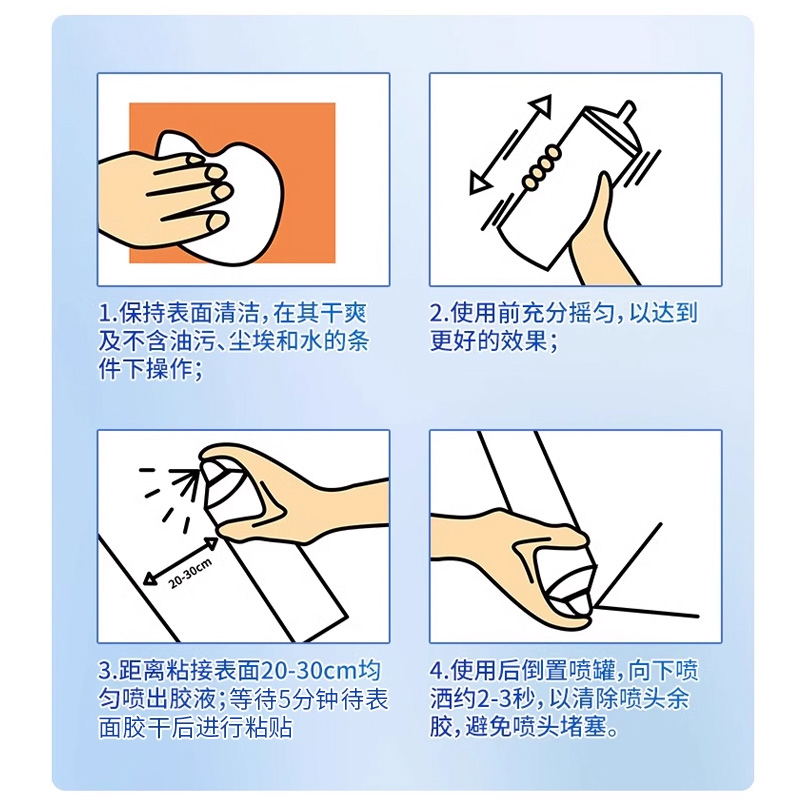 1.保持表面清洁，在其干爽及不含油污、尘埃和水的条件下操作；

2.使用前充分摇匀，以达到更好的效果；

20-30cm

3.距离粘接表面20-30cm均匀喷出胶液；等待5分钟待表面胶干后进行粘贴

4.使用后倒置喷罐，向下喷洒约2-3秒，以清除喷头余胶，避免喷头堵塞。