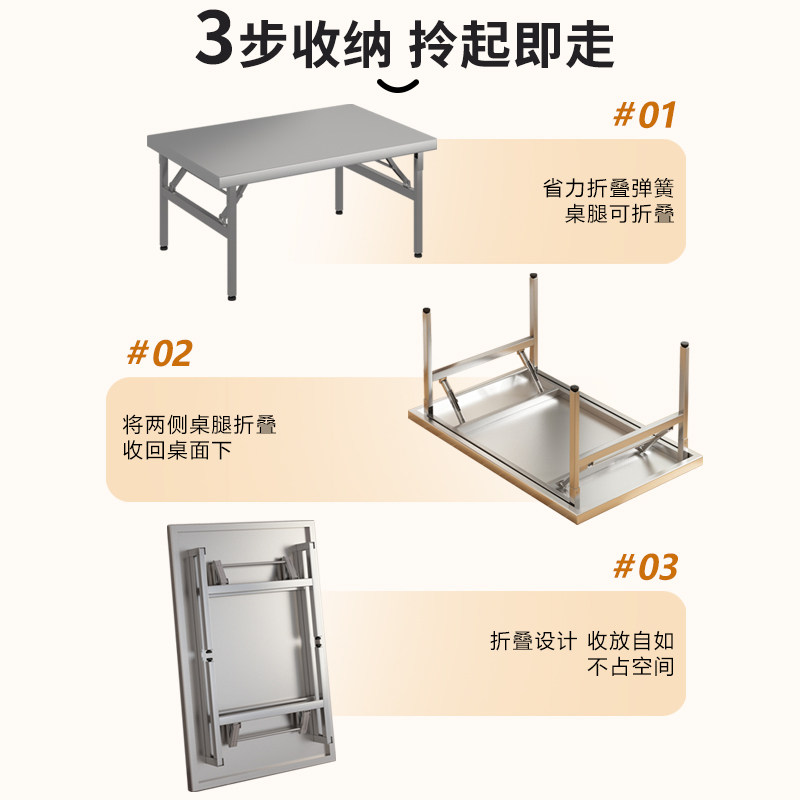 3步收纳 拎起即走

#01

省力折叠弹簧
桌腿可折叠

#02

将两侧桌腿折叠
收回桌面下

#03

折叠设计 收放自如
不占空间