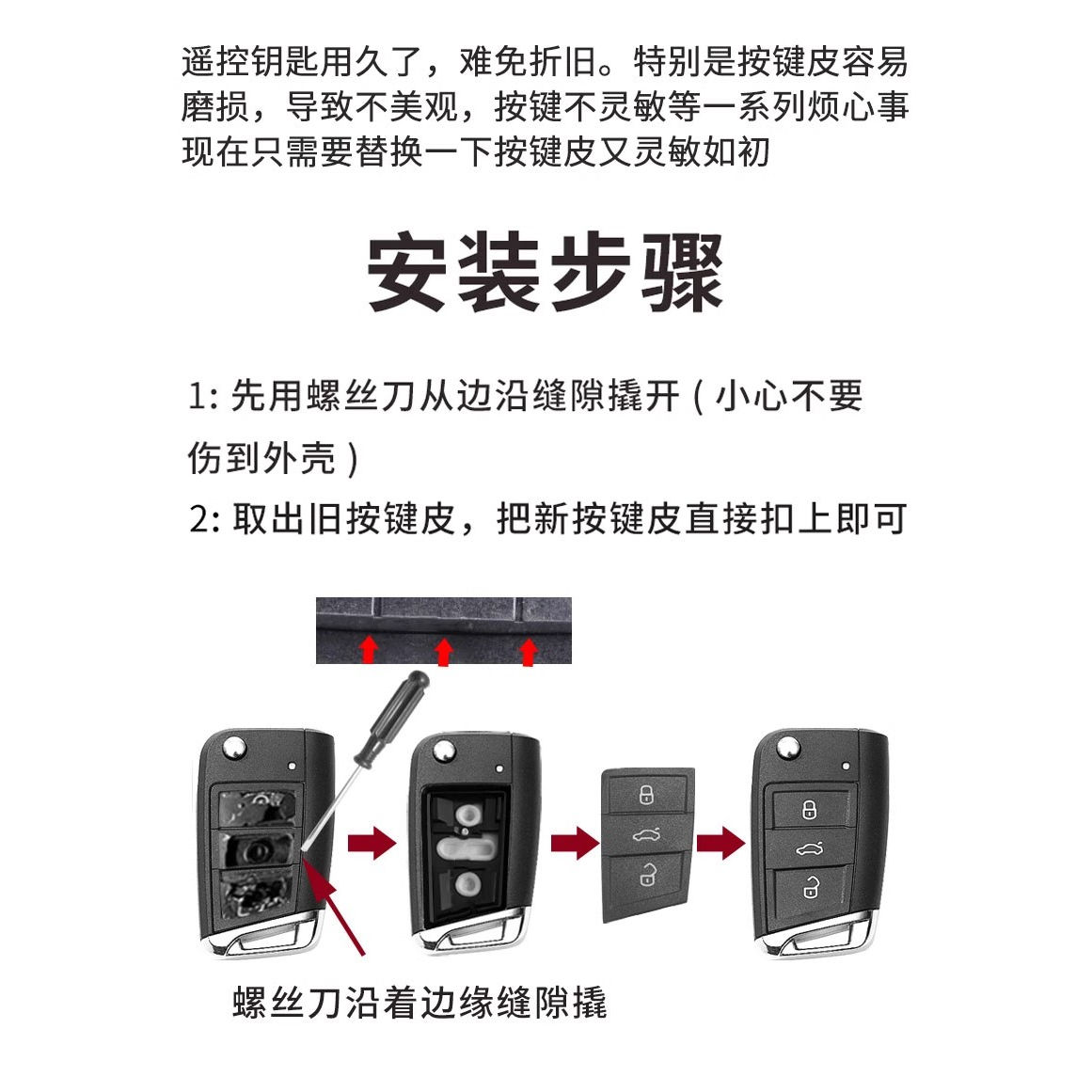 遥控钥匙用久了，难免折旧。特别是按键皮容易磨损，导致不美观，按键不灵敏等一系列烦心事现在只需要替换一下按键皮又灵敏如初

安装步骤

1: 先用螺丝刀从边沿缝隙撬开（小心不要伤到外壳）

2: 取出旧按键皮，把新按键皮直接扣上即可

螺丝刀沿着边缘缝隙撬