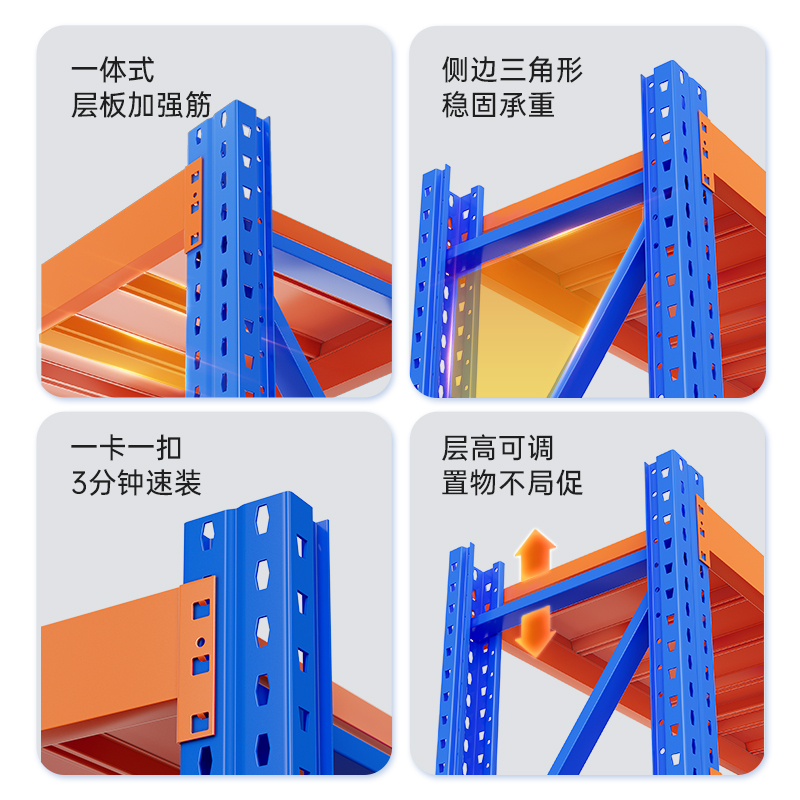 一体式
层板加强筋

侧边三角形
稳固承重

一卡一扣
3分钟速装

层高可调
置物不局促