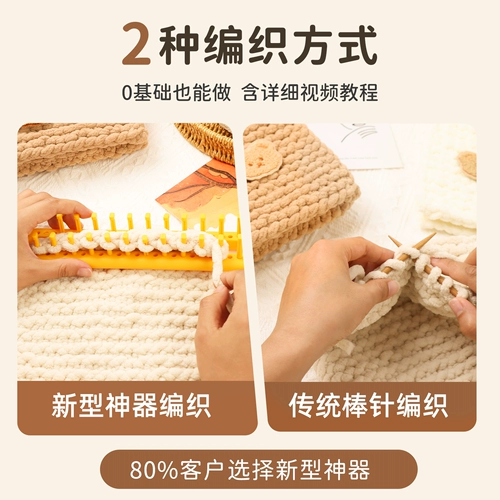 2种编织方式

0基础也能做 含详细视频教程

新型神器编织

传统棒针编织

80%客户选择新型神器