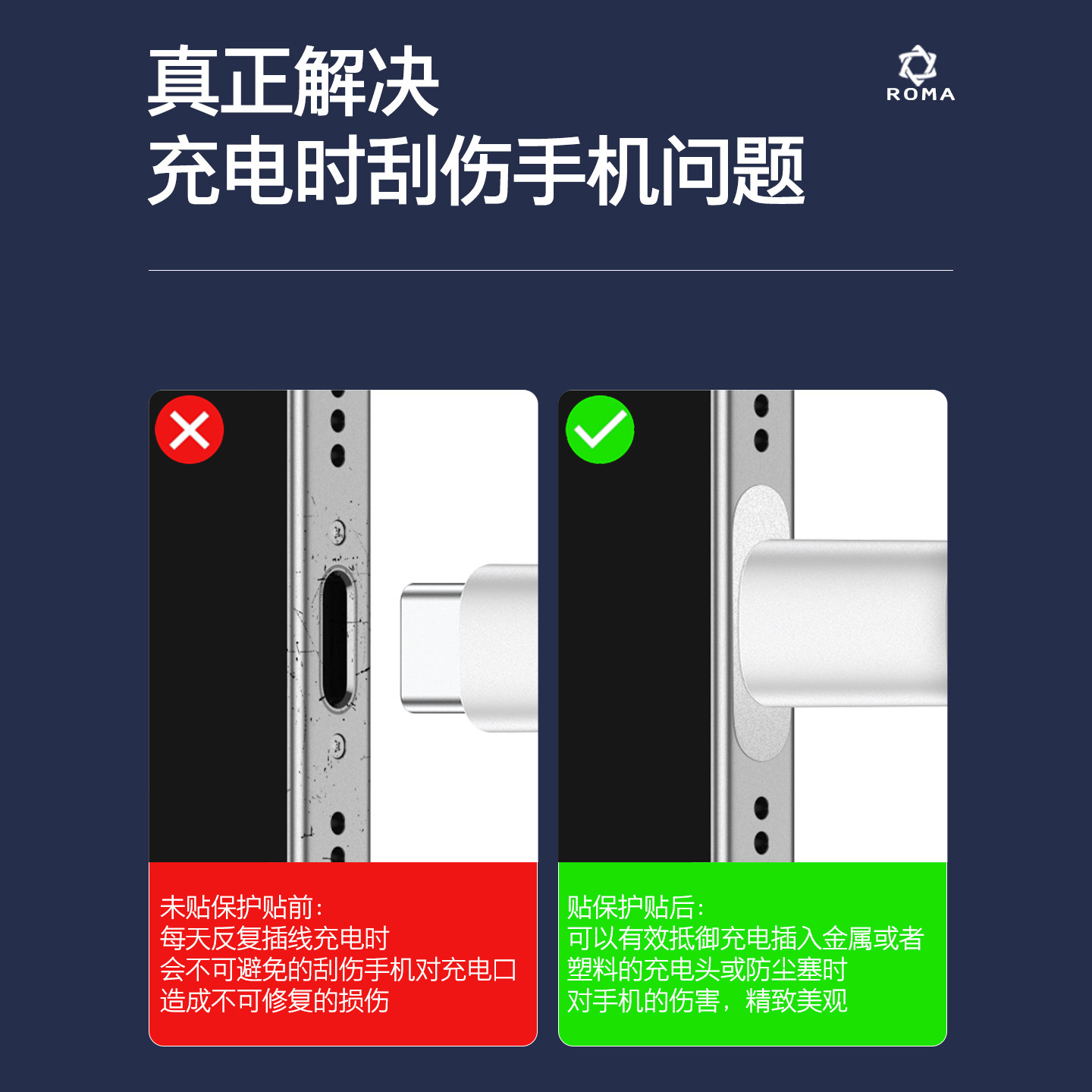 真正解决
充电时刮伤手机问题

ROMA

未贴保护贴前：
每天反复插线充电时
会不可避免的刮伤手机对充电口
造成不可修复的损伤

贴保护贴后：
可以有效抵御充电插入金属或者
塑料的充电头或防尘塞时
对手机的伤害，精致美观