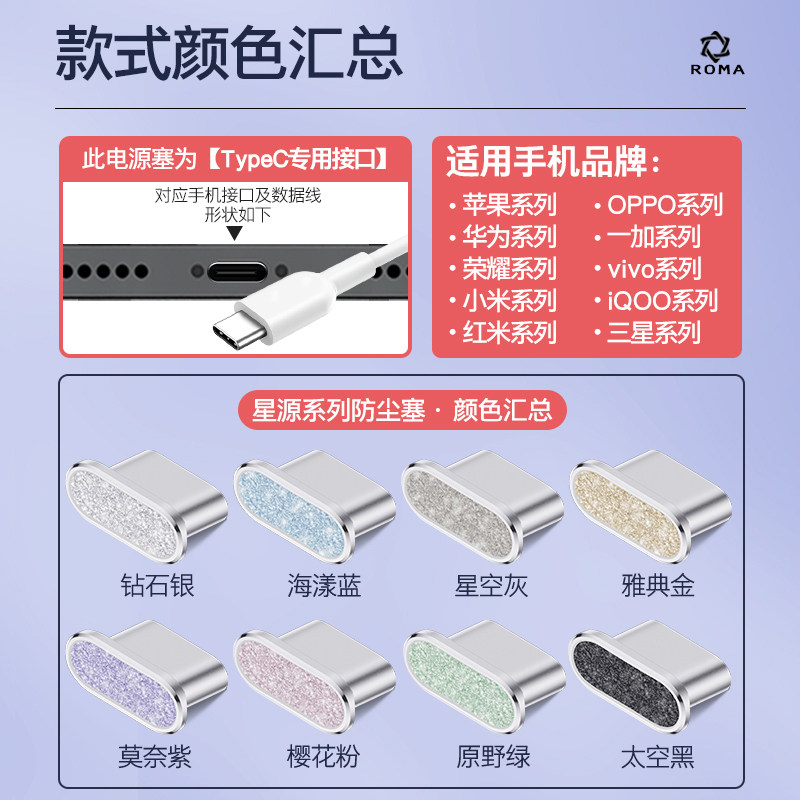 款式颜色汇总

ROMA

此电源塞为【TypeC专用接口】

对应手机接口及数据线形状如下

适用手机品牌：

· 苹果系列
· 华为系列
· 荣耀系列
· 小米系列
· 红米系列

· OPPO系列
· 一加系列
· vivo系列
· iQOO系列
· 三星系列

星源系列防尘塞 · 颜色汇总

钻石银

海漾蓝

星空灰

雅典金

莫奈紫

樱花粉

原野绿

太空黑