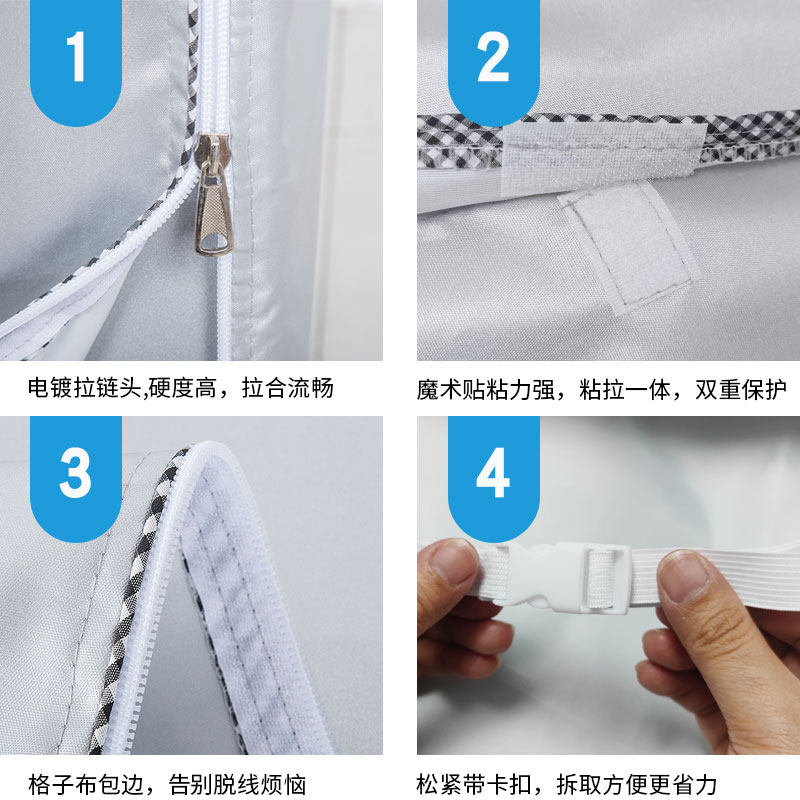 1

电镀拉链头,硬度高，拉合流畅

2

魔术贴粘力强，粘拉一体，双重保护

3

格子布包边，告别脱线烦恼

4

松紧带卡扣，拆取方便更省力