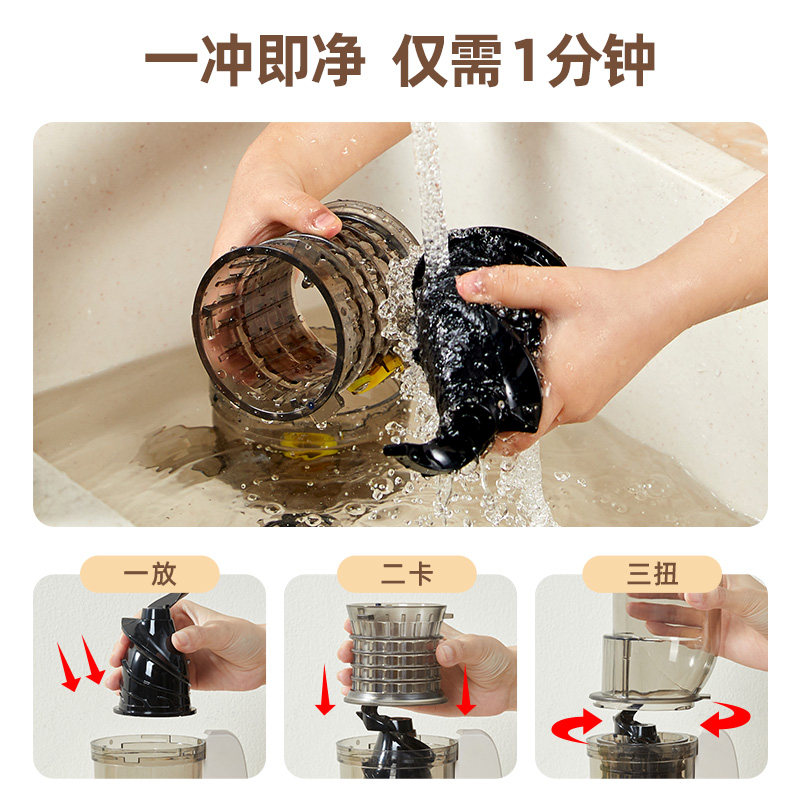 一冲即净 仅需1分钟

一放

二卡

三扭