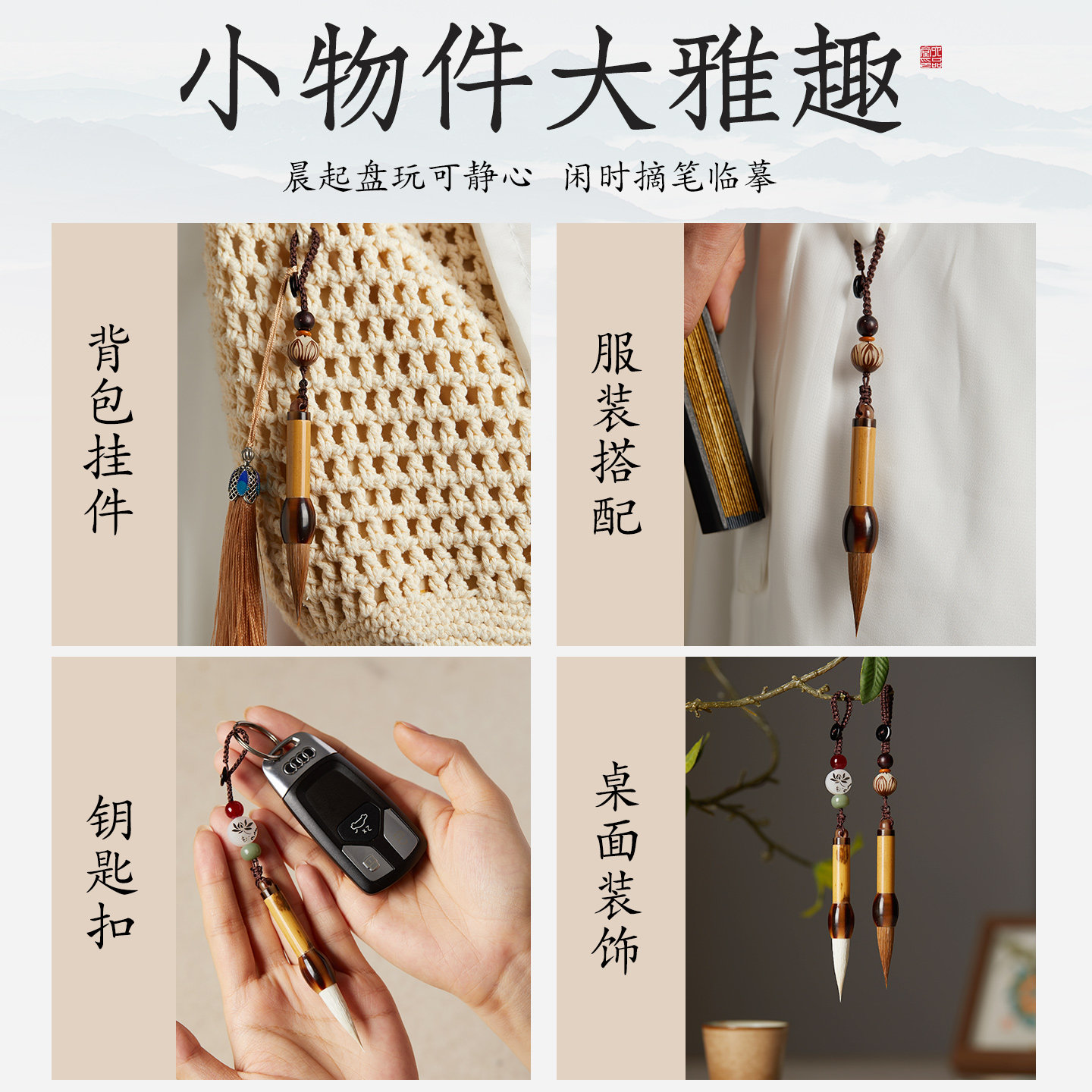 小物件大雅趣

晨起盘玩可静心 闲时摘笔临摹

背包挂件

服装搭配

钥匙扣

桌面装饰