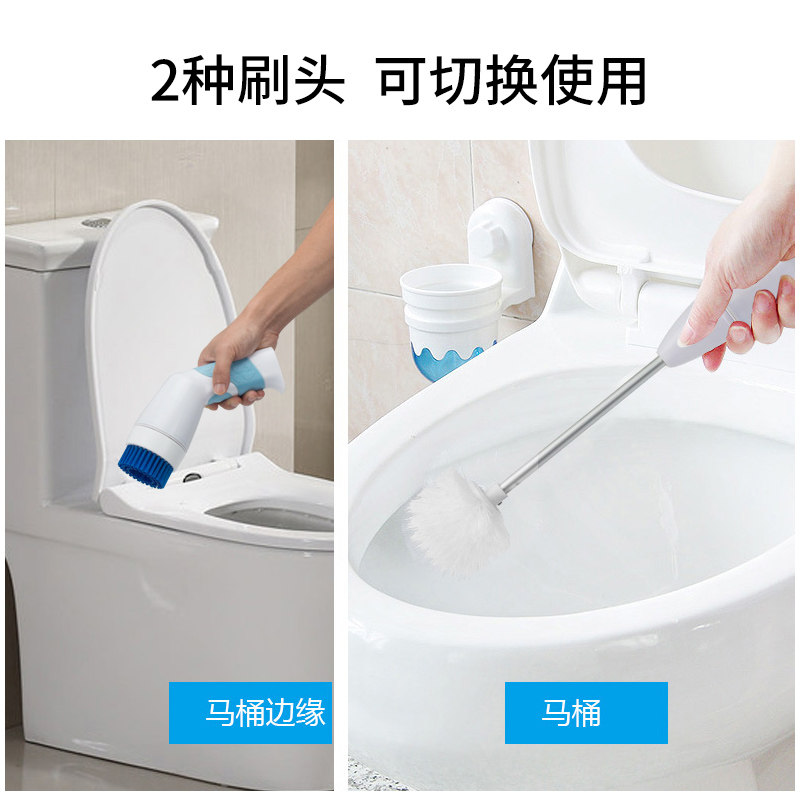 2种刷头 可切换使用

马桶边缘

马桶