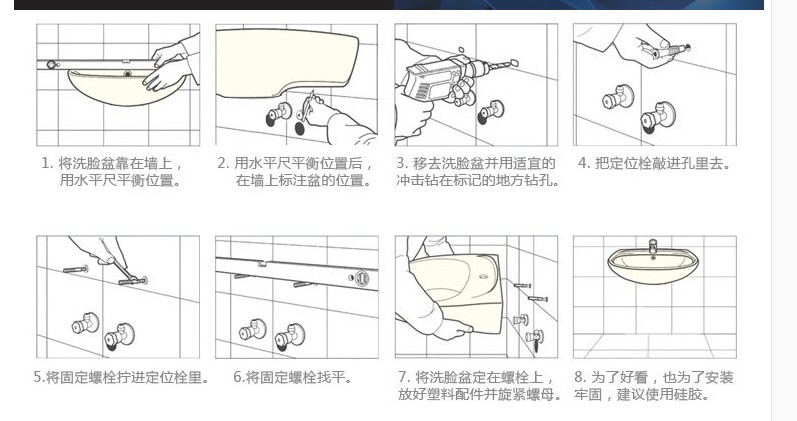 1. 将洗脸盆靠在墙上，用水平尺平衡位置。

2. 用水平尺平衡位置后，在墙上标注盆的位置。

3. 移去洗脸盆并用适宜的冲击钻在标记的地方钻孔。

4. 把定位栓敲进孔里去。

5.将固定螺栓拧进定位栓里。

6.将固定螺栓找平。

7. 将洗脸盆定在螺栓上，放好塑料配件并旋紧螺母。

8. 为了好看，也为了安装牢固，建议使用硅胶。