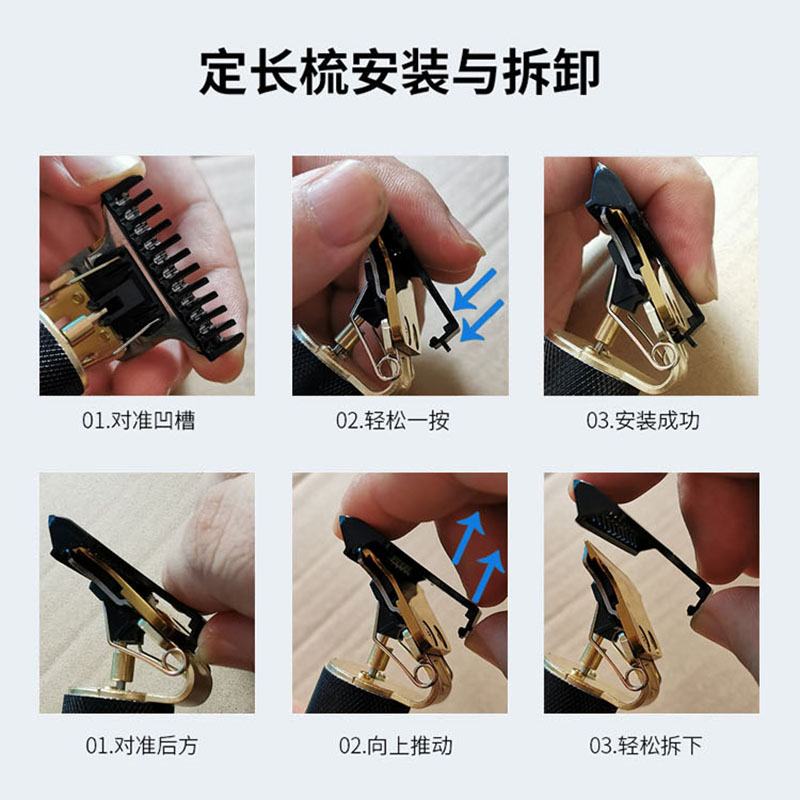 定长梳安装与拆卸

01.对准凹槽

02.轻松一按

03.安装成功

01.对准后方

02.向上推动

03.轻松拆下