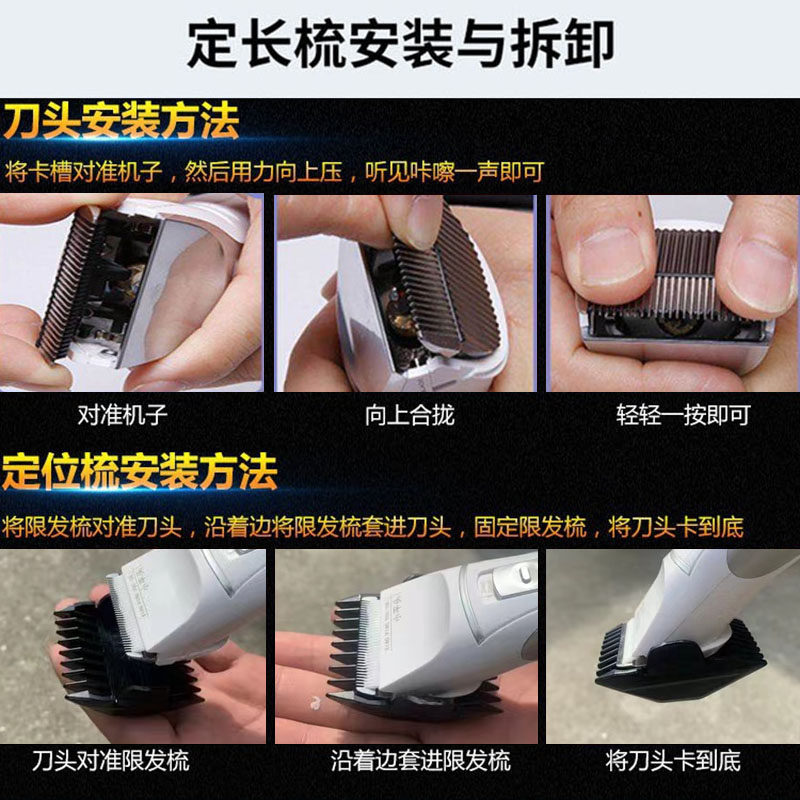 定长梳安装与拆卸

刀头安装方法

将卡槽对准机子，然后用力向上压，听见咔嚓一声即可

对准机子

向上合拢

轻轻一按即可

定位梳安装方法

将限发梳对准刀头，沿着边将限发梳套进刀头，固定限发梳，将刀头卡到底

刀头对准限发梳

沿着边套进限发梳

将刀头卡到底