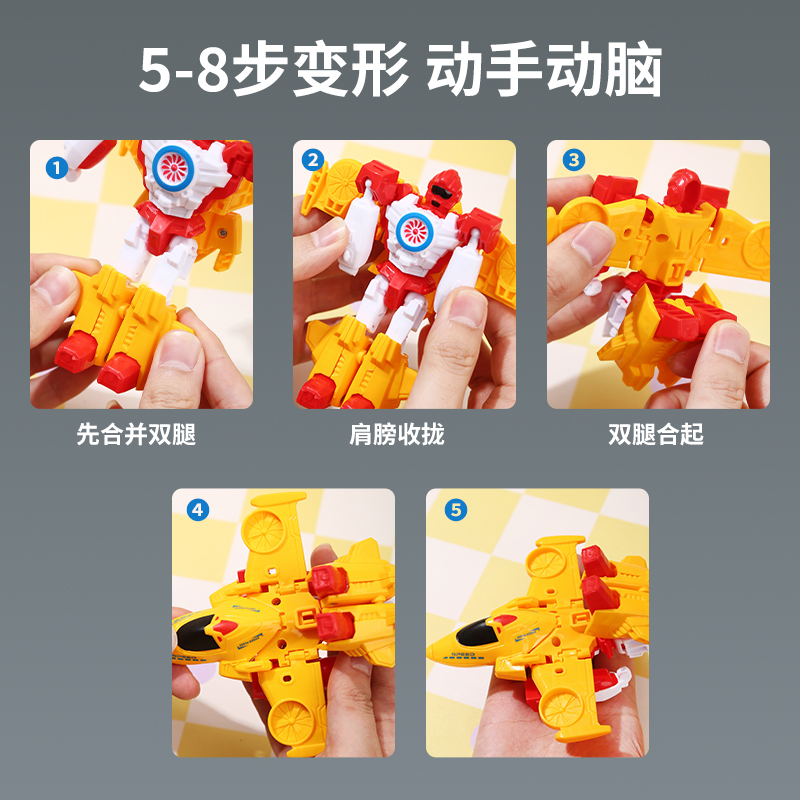 5-8步变形 动手动脑

1

先合并双腿

2

肩膀收拢

3

双腿合起

4

5

SPEED