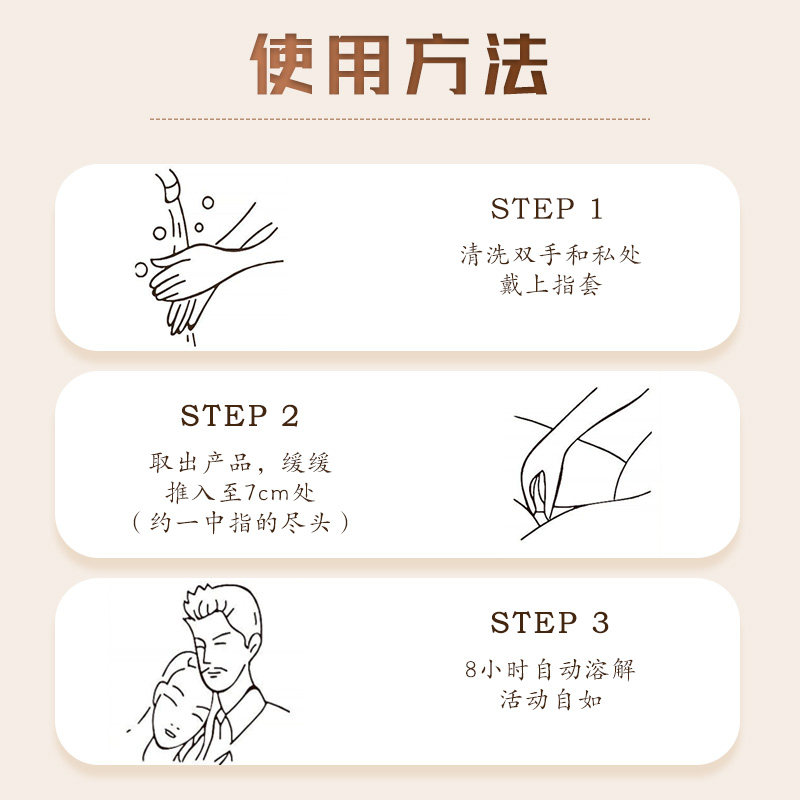 使用方法

STEP 1

清洗双手和私处
戴上指套

STEP 2

取出产品，缓缓
推入至7cm处
（约一中指的尽头）

STEP 3

8小时自动溶解
活动自如