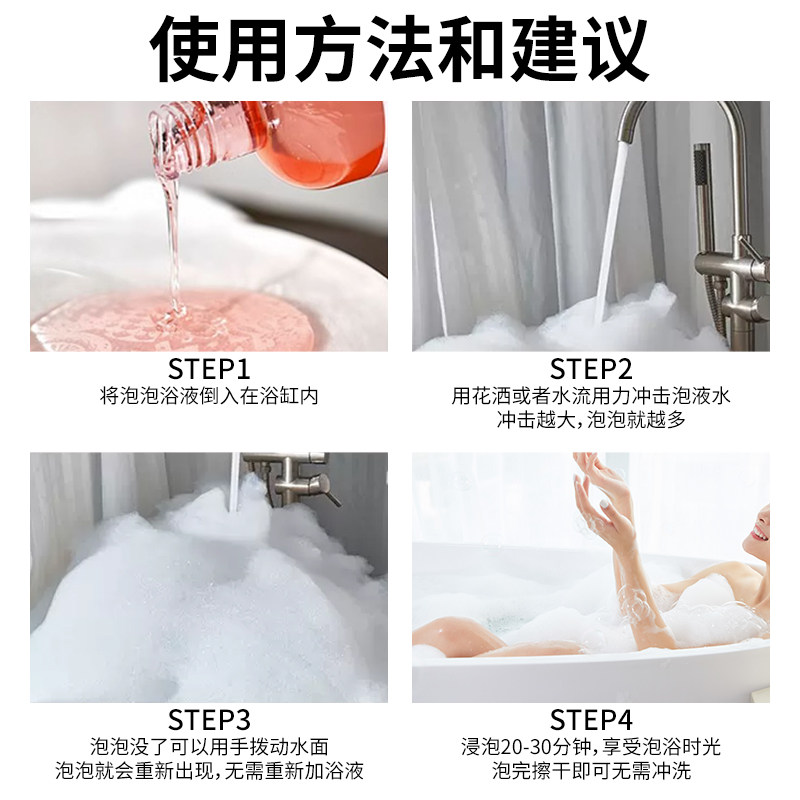 使用方法和建议

STEP1
将泡泡浴液倒入在浴缸内

STEP2
用花洒或者水流用力冲击泡液水
冲击越大，泡泡就越多

STEP3
泡泡没了可以用手拨动水面
泡泡就会重新出现，无需重新加浴液

STEP4
浸泡20-30分钟，享受泡浴时光
泡完擦干即可无需冲洗