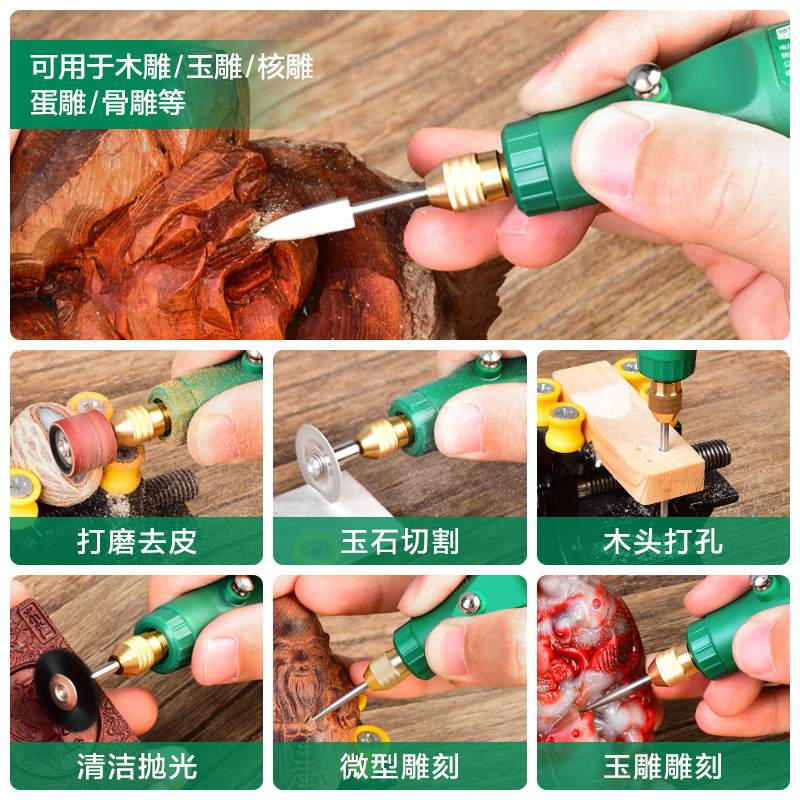 可用于木雕/玉雕/核雕
蛋雕/骨雕等

打磨去皮

玉石切割

木头打孔

清洁抛光

微型雕刻

玉雕雕刻