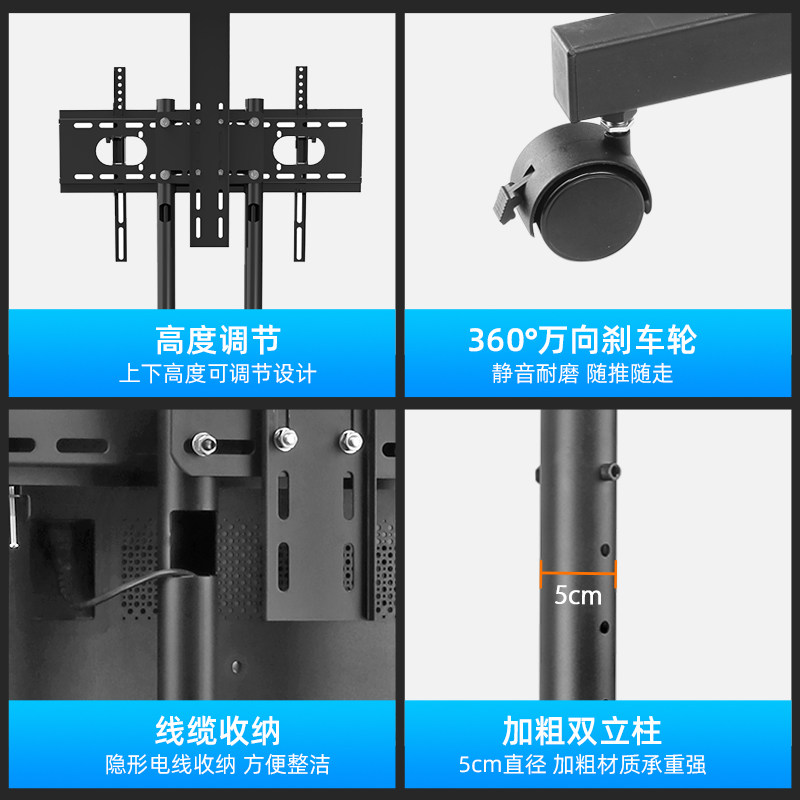 高度调节
上下高度可调节设计

360°万向刹车轮
静音耐磨 随推随走

线缆收纳
隐形电线收纳 方便整洁

5cm

加粗双立柱
5cm直径 加粗材质承重强