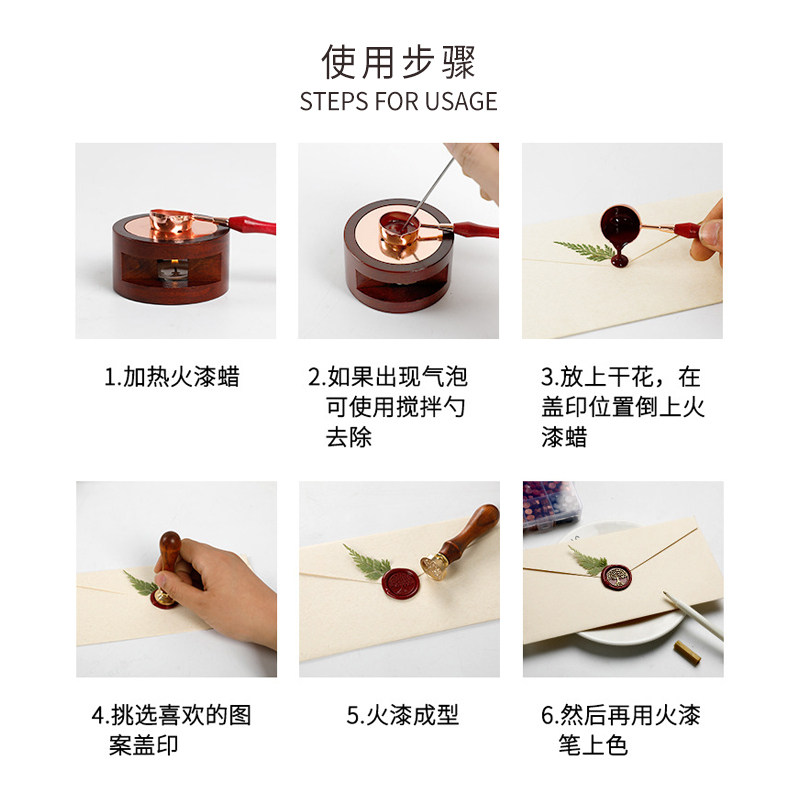 使用步骤
STEPS FOR USAGE

1.加热火漆蜡

2.如果出现气泡可使用搅拌勺去除

3.放上干花，在盖印位置倒上火漆蜡

4.挑选喜欢的图案盖印

5.火漆成型

6.然后再用火漆笔上色