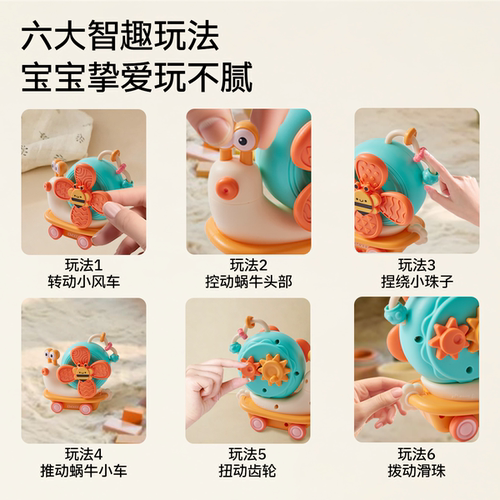 六大智趣玩法
宝宝挚爱玩不腻

玩法1
转动小风车

玩法2
控动蜗牛头部

玩法3
捏绕小珠子

玩法4
推动蜗牛小车

玩法5
扭动齿轮

玩法6
拨动滑珠