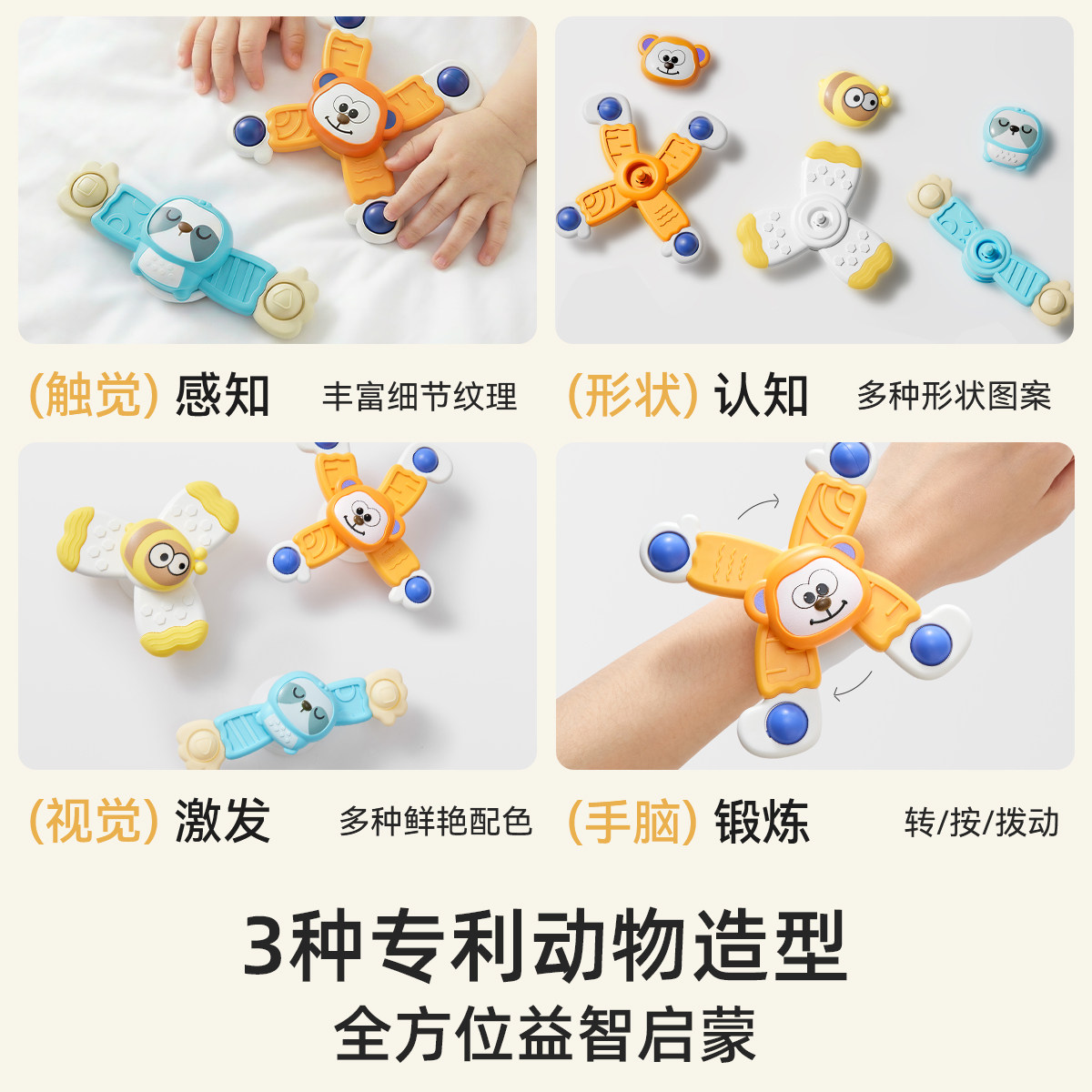 (触觉) 感知 丰富细节纹理

(形状) 认知 多种形状图案

(视觉) 激发 多种鲜艳配色

(手脑) 锻炼 转/按/拨动

3种专利动物造型
全方位益智启蒙