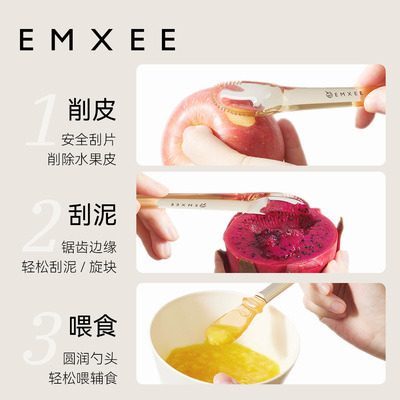 EMXEE

1 削皮
安全刮片
削除水果皮

EMXEE

2 刮泥
锯齿边缘
轻松刮泥 / 旋块

EMXEE

3 喂食
圆润勺头
轻松喂辅食