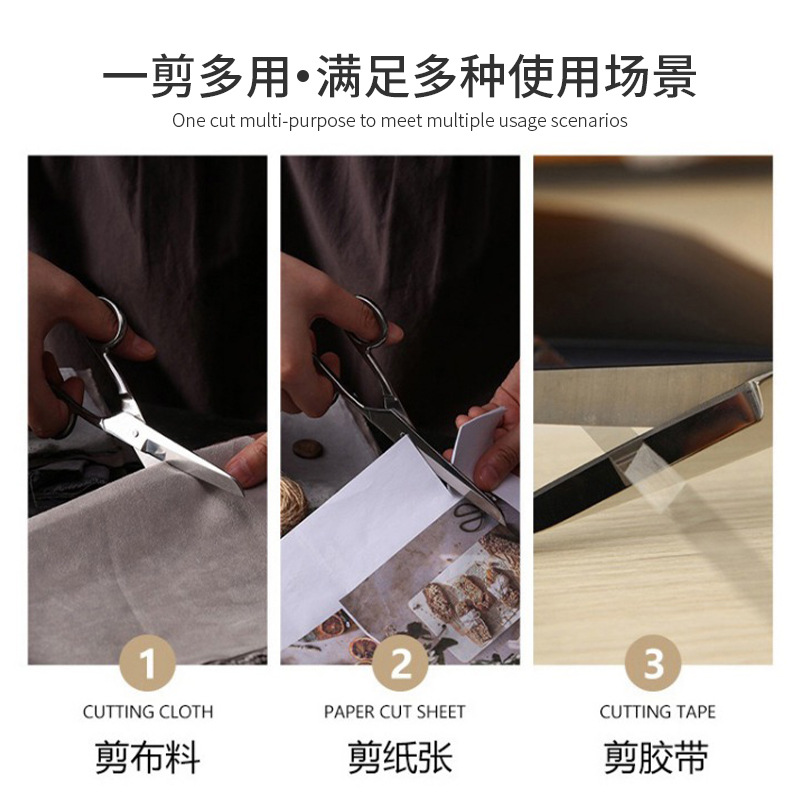 一剪多用•满足多种使用场景

One cut multi-purpose to meet multiple usage scenarios

1

CUTTING CLOTH

剪布料

2

PAPER CUT SHEET

剪纸张

3

CUTTING TAPE

剪胶带