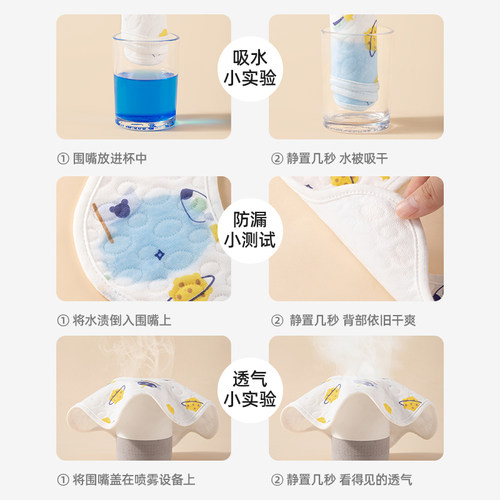 吸水
小实验

① 围嘴放进杯中

② 静置几秒 水被吸干

防漏
小测试

① 将水渍倒入围嘴上

② 静置几秒 背部依旧干爽

透气
小实验

① 将围嘴盖在喷雾设备上

② 静置几秒 看得见的透气