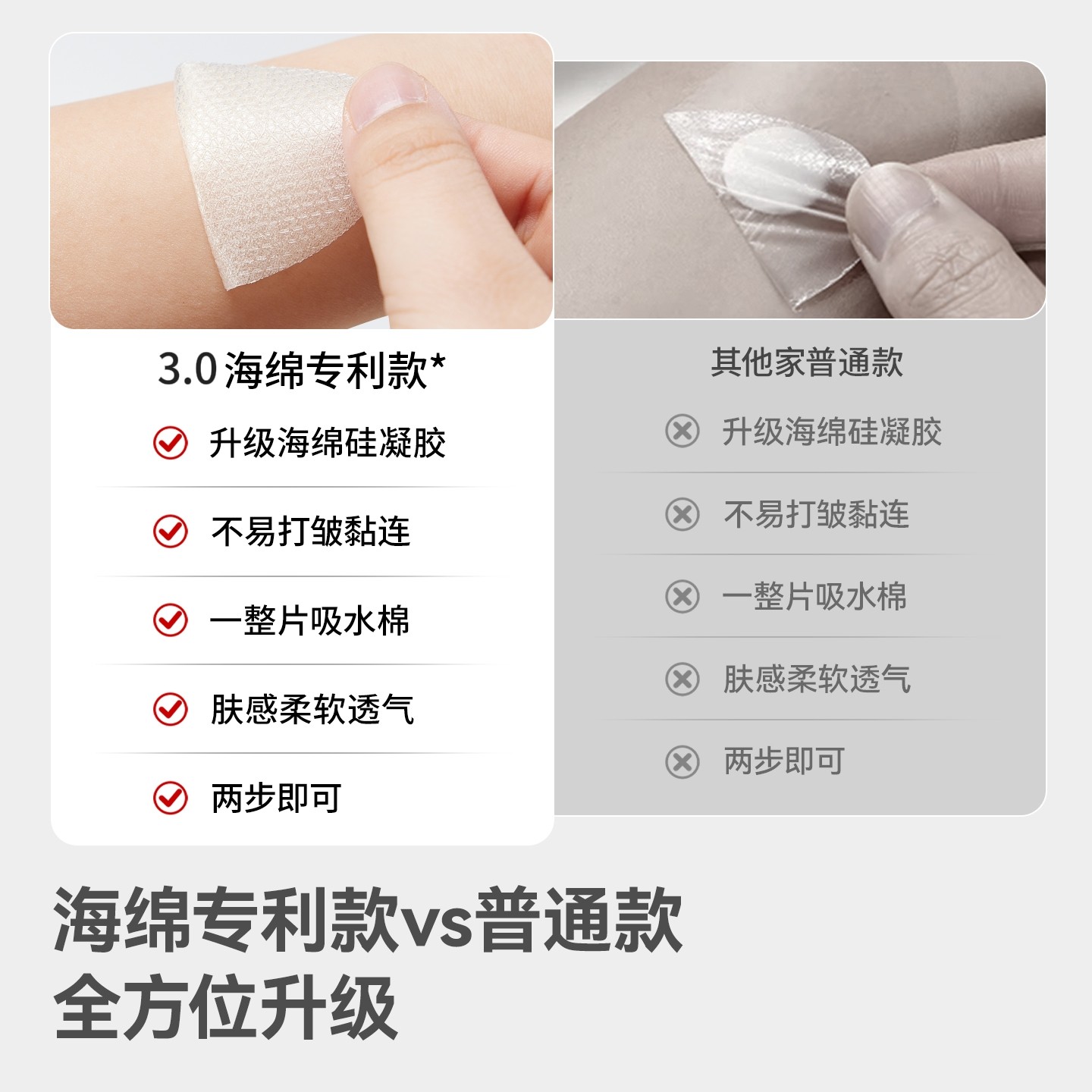 3.0 海绵专利款*

升级海绵硅凝胶

不易打皱黏连

一整片吸水棉

肤感柔软透气

两步即可

其他家普通款

升级海绵硅凝胶

不易打皱黏连

一整片吸水棉

肤感柔软透气

两步即可

海绵专利款vs普通款
全方位升级