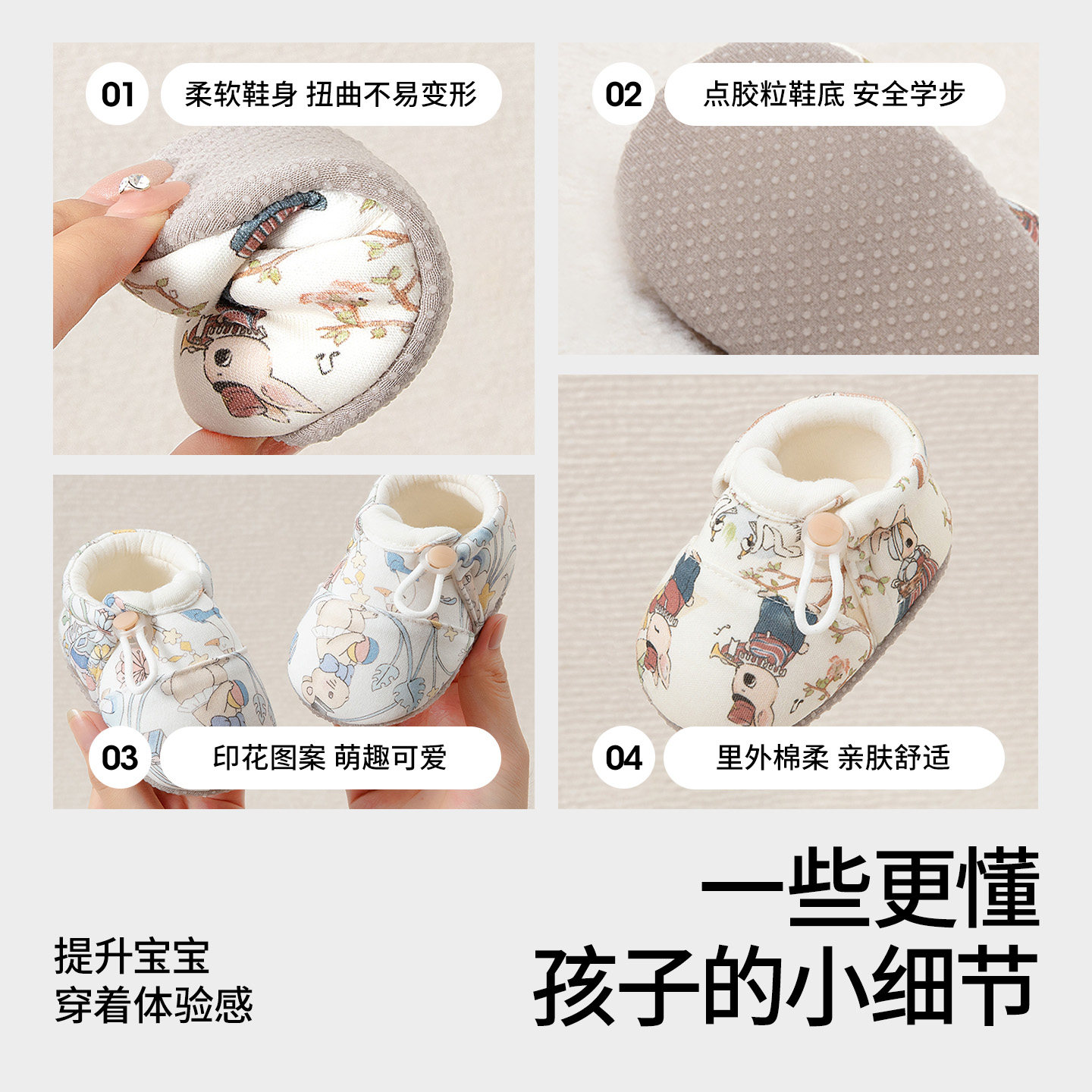 01 柔软鞋身 扭曲不易变形

02 点胶粒鞋底 安全学步

03 印花图案 萌趣可爱

04 里外棉柔 亲肤舒适

提升宝宝
穿着体验感

一些更懂
孩子的小细节