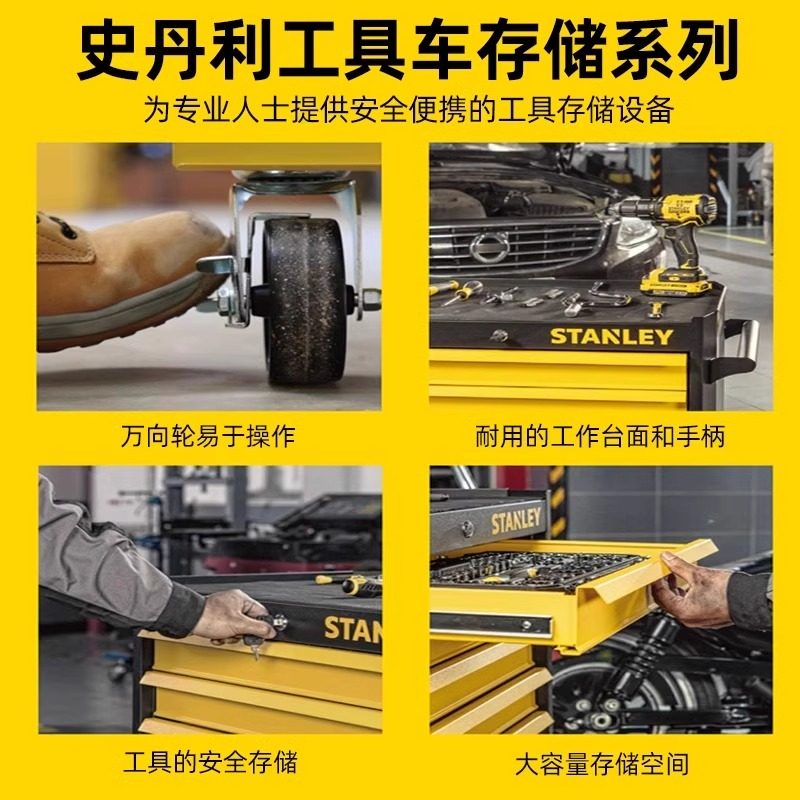 史丹利工具车存储系列

为专业人士提供安全便携的工具存储设备

STANLEY

万向轮易于操作

耐用的工作台面和手柄

STAN

STANLEY

工具的安全存储

大容量存储空间