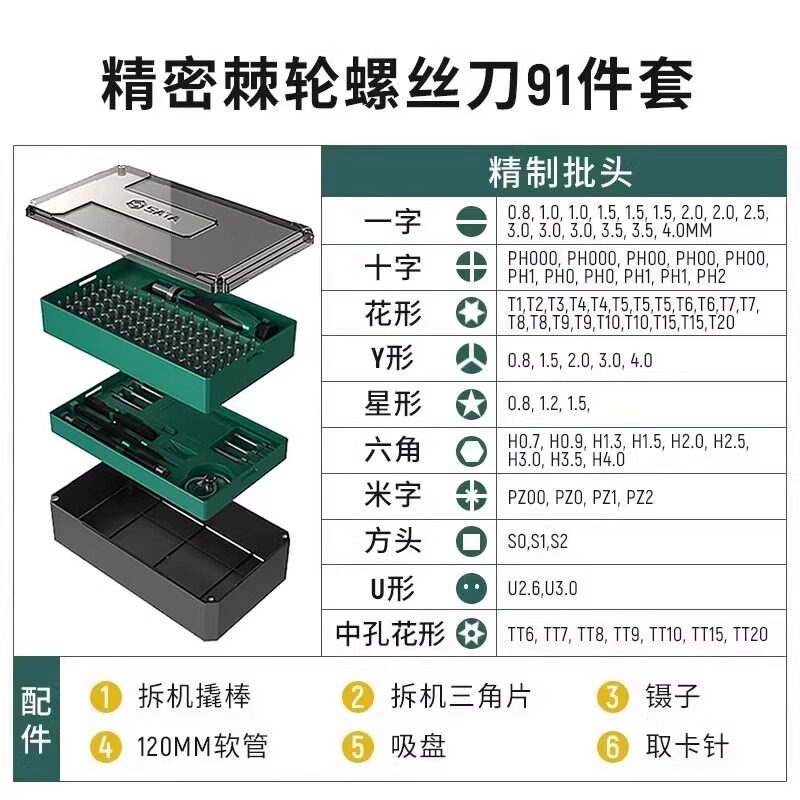 精密棘轮螺丝刀91件套

SATA

| 精制批头 | |
|---|---|
| 一字 | 0.8, 1.0, 1.0, 1.5, 1.5, 1.5, 2.0, 2.0, 2.5, 3.0, 3.0, 3.0, 3.5, 3.5, 4.0MM |
| 十字 | PH000, PH000, PH00, PH00, PH00, PH1, PH0, PH0, PH1, PH1, PH2 |
| 花形 | T1,T2,T3,T4,T4,T5,T5,T5,T6,T6,T7,T7, T8,T8,T9,T9,T10,T10,T15,T15,T20 |
| Y形 | 0.8, 1.5, 2.0, 3.0, 4.0 |
| 星形 | 0.8, 1.2, 1.5, |
| 六角 | H0.7, H0.9, H1.3, H1.5, H2.0, H2.5, H3.0, H3.5, H4.0 |
| 米字 | PZ00, PZ0, PZ1, PZ2 |
| 方头 | S0,S1,S2 |
| U形 | U2.6,U3.0 |
| 中孔花形 | TT6, TT7, TT8, TT9, TT10, TT15, TT20 |

配件
1 拆机撬棒
2 拆机三角片
3 镊子
4 120MM软管
5 吸盘
6 取卡针