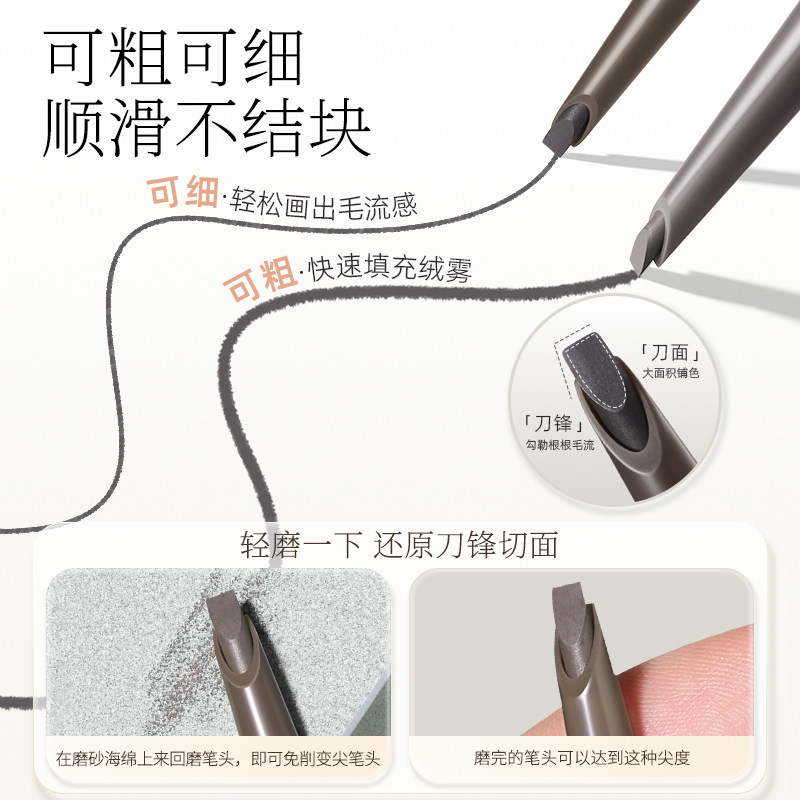 可粗可细
顺滑不结块

可细·轻松画出毛流感

可粗·快速填充绒雾

「刀面」
大面积铺色

「刀锋」
勾勒根根毛流

轻磨一下 还原刀锋切面

在磨砂海绵上来回磨笔头，即可免削变尖笔头

磨完的笔头可以达到这种尖度