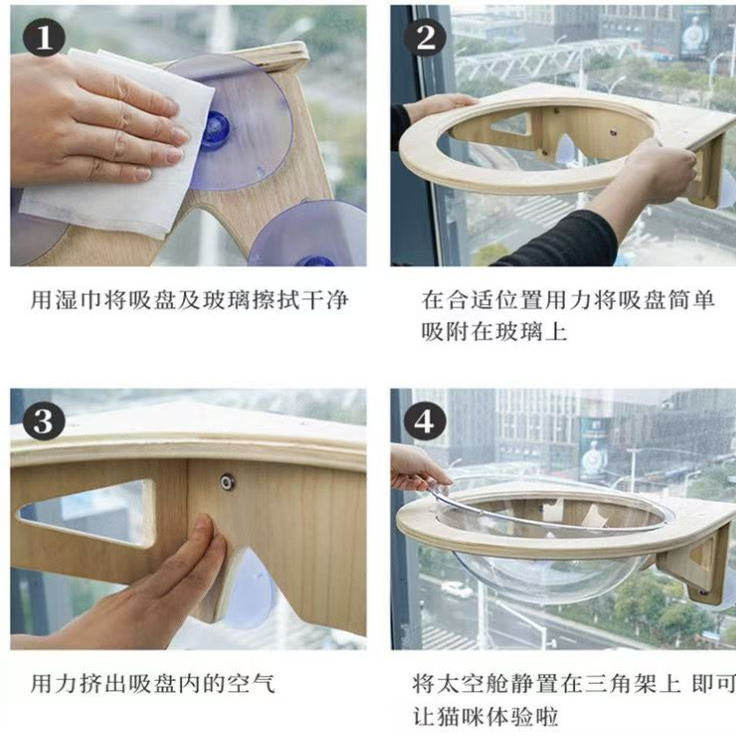 1

用湿巾将吸盘及玻璃擦拭干净

2

在合适位置用力将吸盘简单吸附在玻璃上

3

用力挤出吸盘内的空气

4

将太空舱静置在三角架上 即可让猫咪体验啦