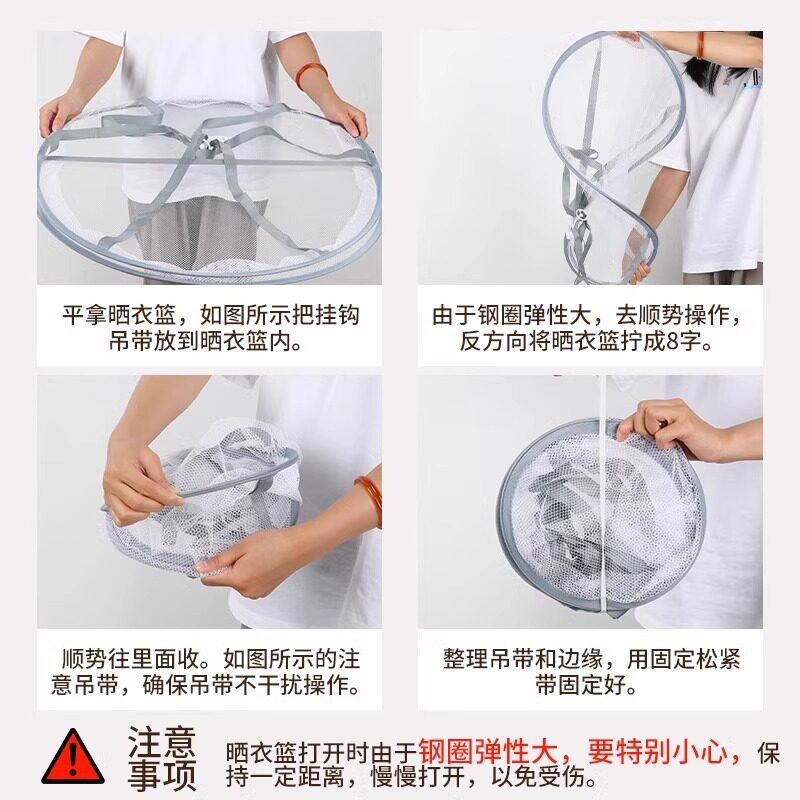 平拿晒衣篮，如图所示把挂钩吊带放到晒衣篮内。

由于钢圈弹性大，去顺势操作，反方向将晒衣篮拧成8字。

顺势往里面收。如图所示的注意吊带，确保吊带不干扰操作。

整理吊带和边缘，用固定松紧带固定好。

注意事项

晒衣篮打开时由于钢圈弹性大，要特别小心，保持一定距离，慢慢打开，以免受伤。