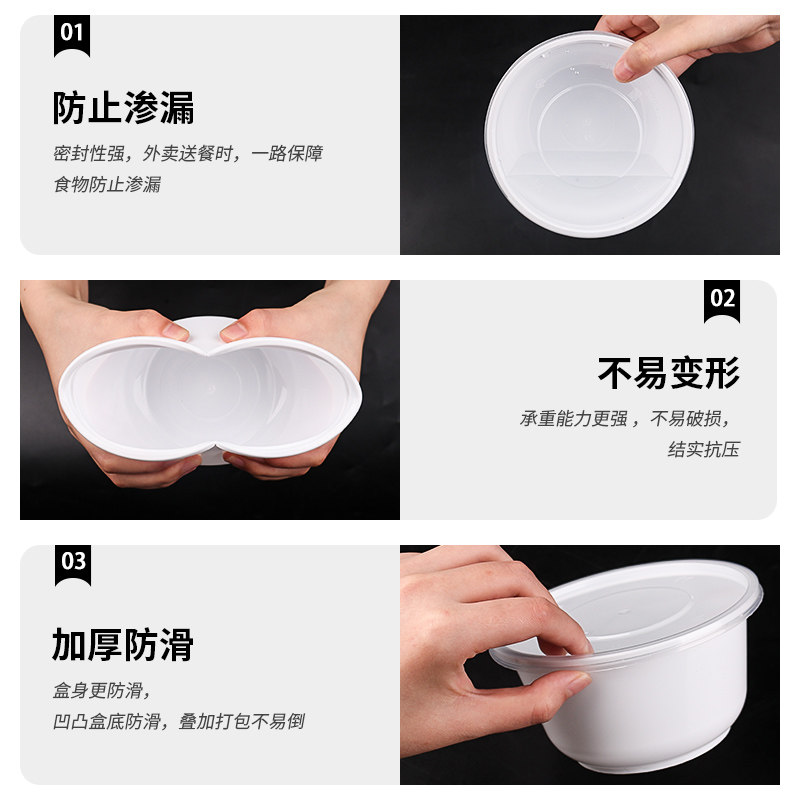 01

防止渗漏

密封性强，外卖送餐时，一路保障食物防止渗漏

02

不易变形

承重能力更强，不易破损，结实抗压

03

加厚防滑

盒身更防滑，
凹凸盒底防滑，叠加打包不易倒